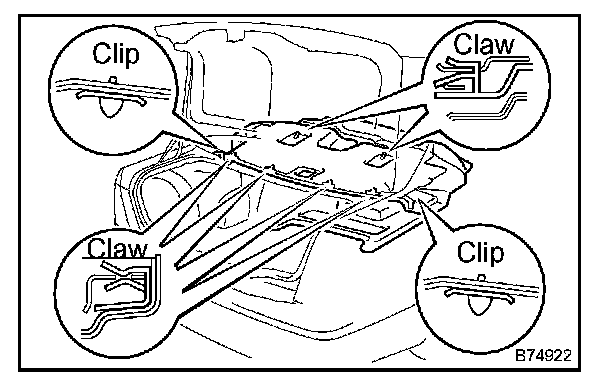 Clip
Claw
Claw
Clip
B74922