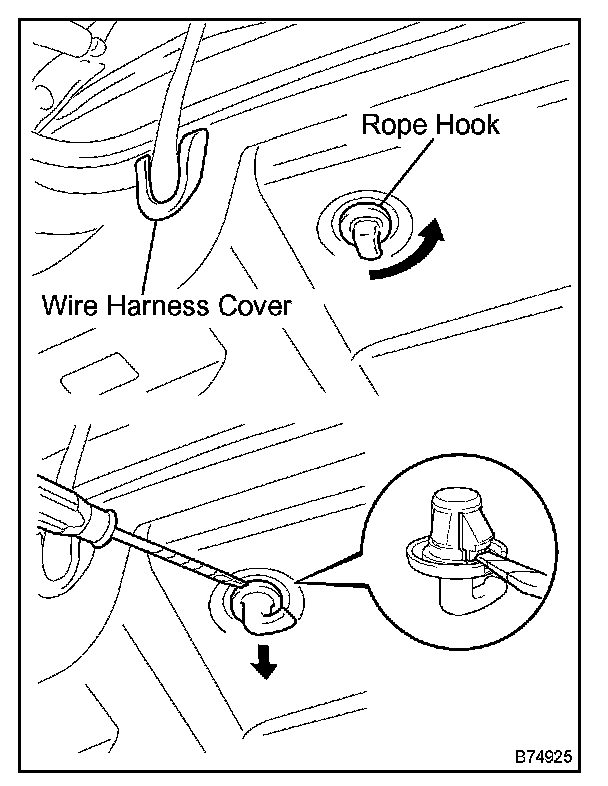 Rope Hook

Wire Harness Cover

B74925