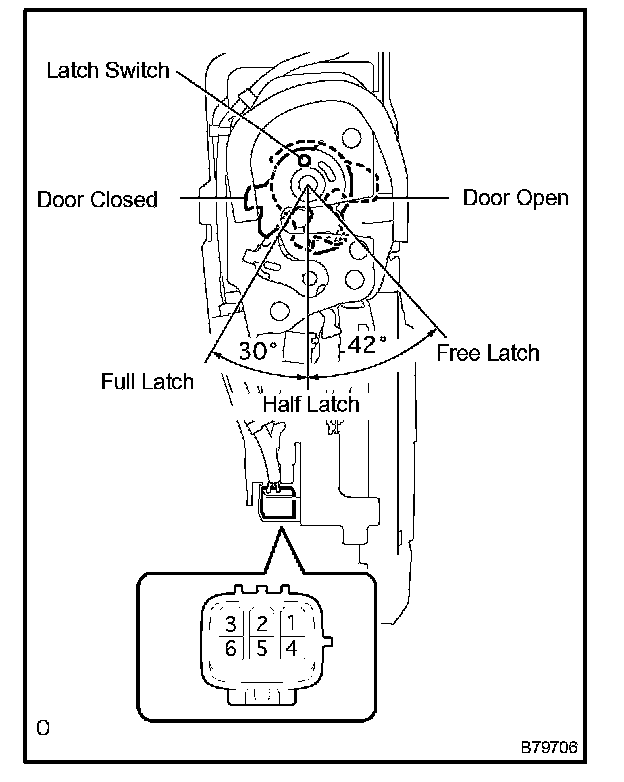 Latch Switch

Door Closed

Door Open

30°

42°

Free Latch

Full Latch

Half Latch

3 2 1
6 5 4

O

B79706