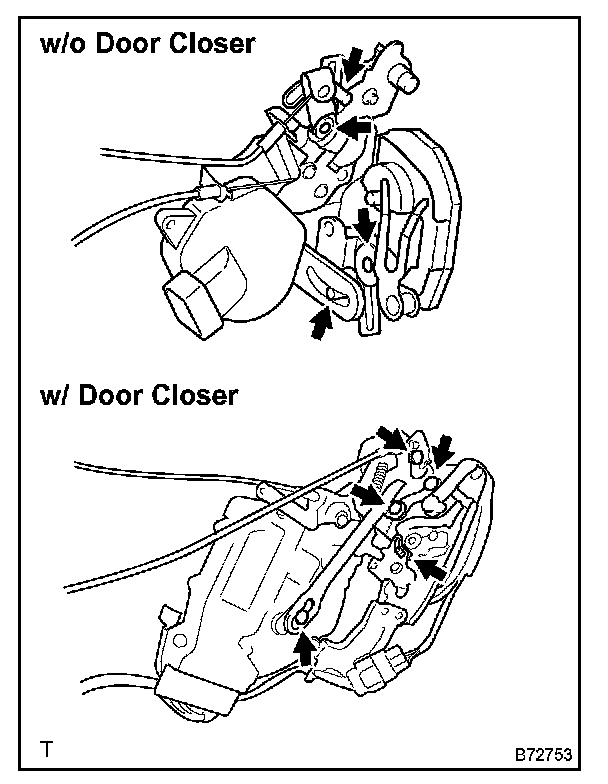 w/o Door Closer

w/ Door Closer

T

B72753