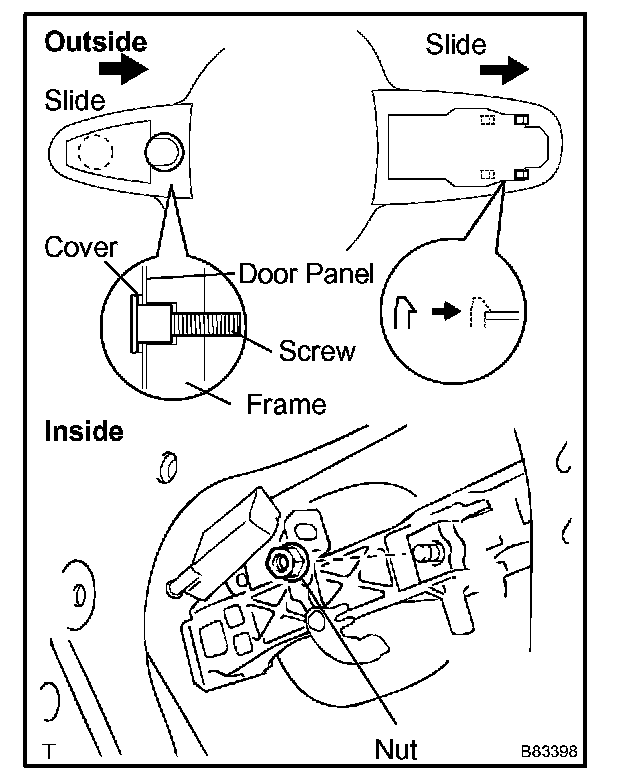 Outside

Slide

Slide

Cover

Door Panel

Screw

Frame

Inside

Nut

T

B83398