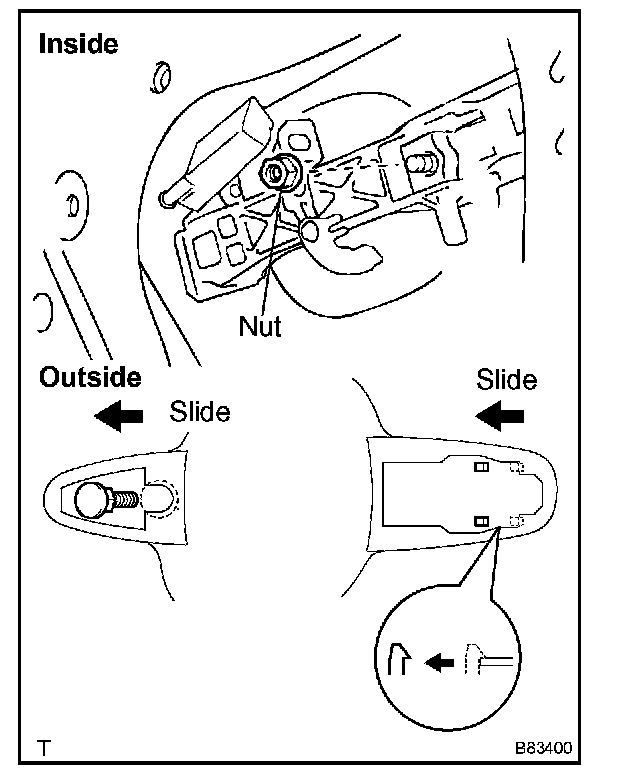 Inside

Nut

Outside

Slide

Slide

T

B83400