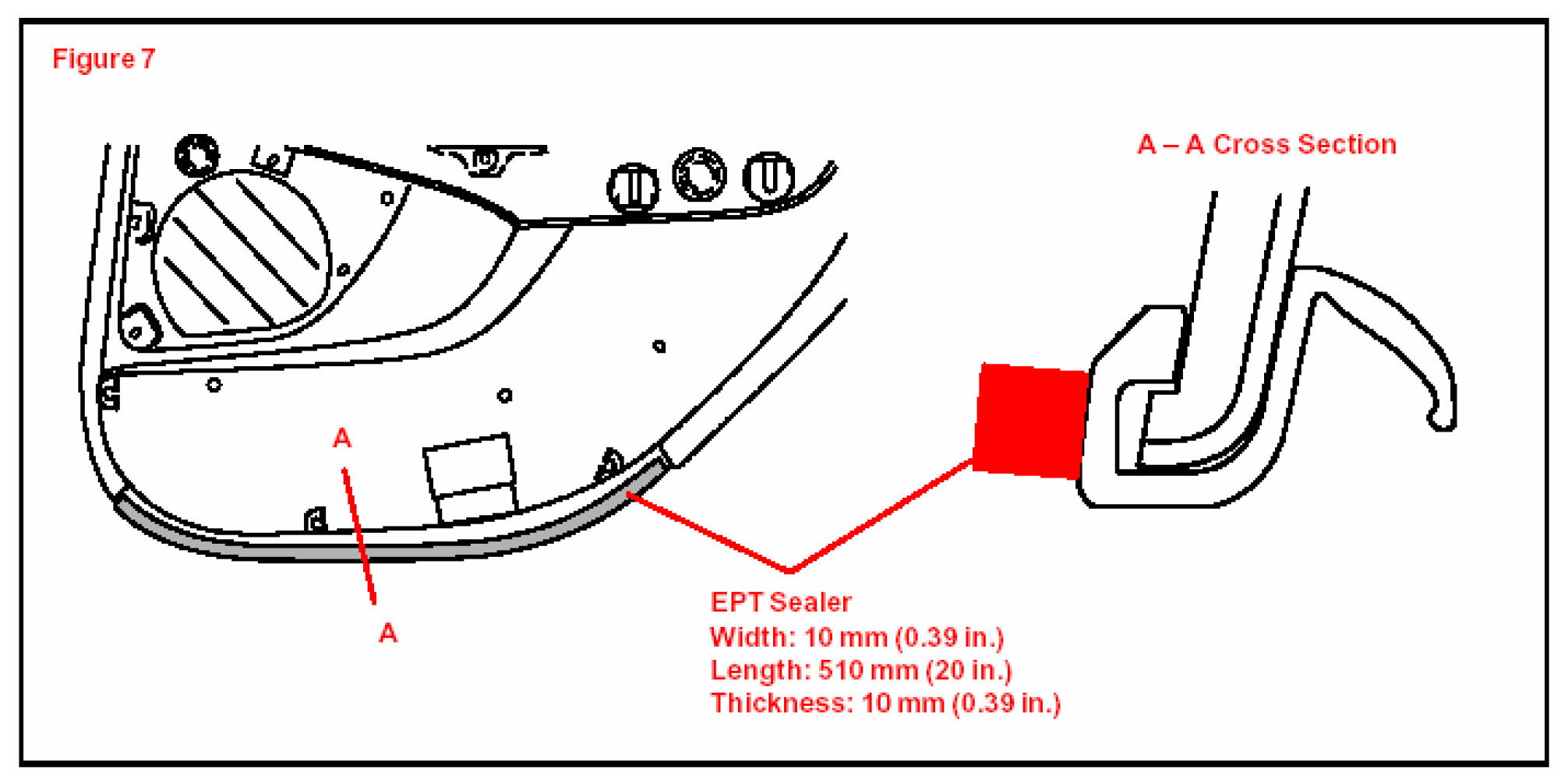 Figure 7

A – A Cross Section

A

A

EPT Sealer
Width: 10 mm (0.39 in.)
Length: 510 mm (20 in.)
Thickness: 10 mm (0.39 in.)