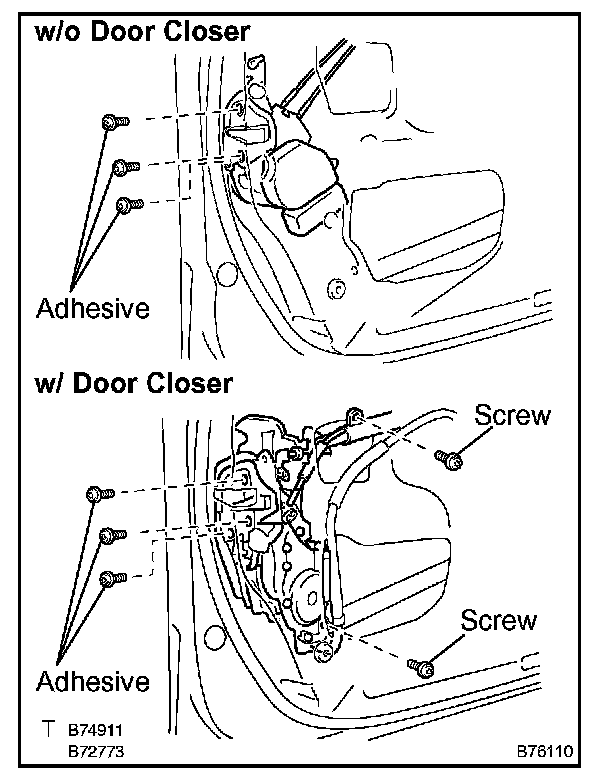 w/o Door Closer

Adhesive

w/ Door Closer

Screw

Screw

Adhesive

T B74911
B72773

B76110