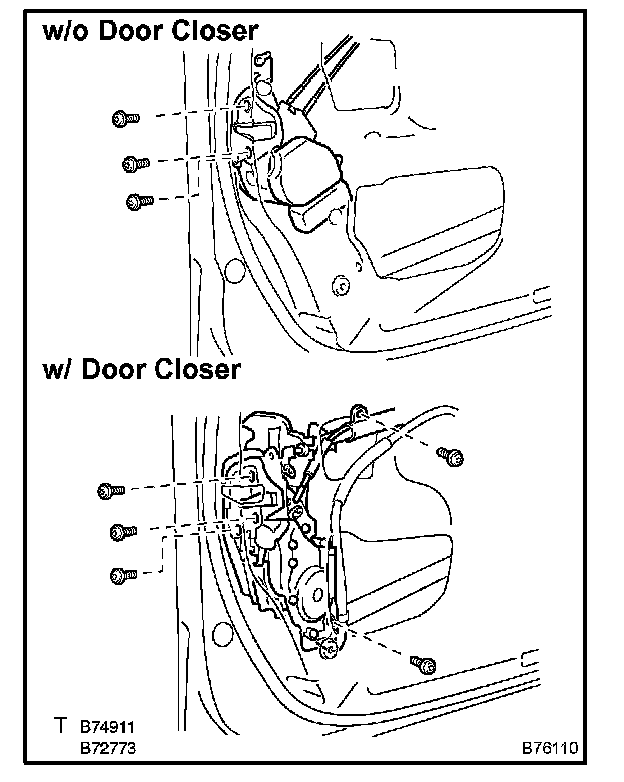 w/o Door Closer

w/ Door Closer

T B74911
B72773

B76110