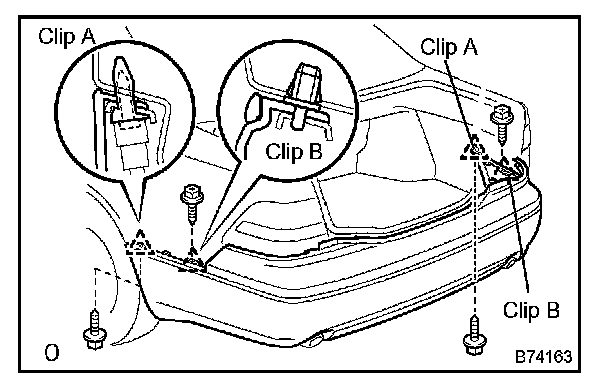 Clip A
Clip B
Clip A
Clip B
O
B74163