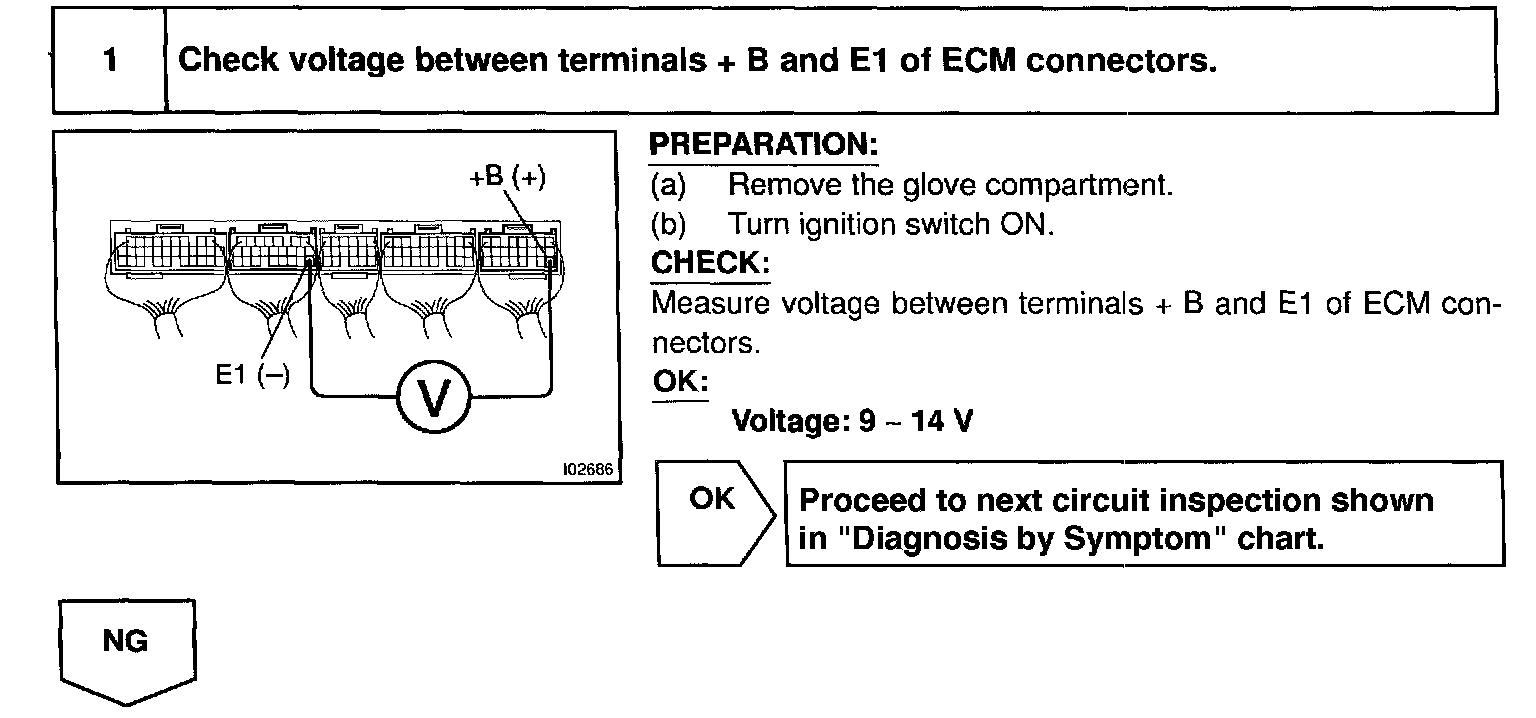 1 Check voltage between terminals + B and E1 of ECM connectors.

+B (+)

E1 (–)

V

I02686

PREPARATION:
(a) Remove the glove compartment.
(b) Turn ignition switch ON.

CHECK:
Measure voltage between terminals + B and E1 of ECM connectors.

OK:
Voltage: 9 ~ 14 V

OK

Proceed to next circuit inspection shown in "Diagnosis by Symptom" chart.

NG