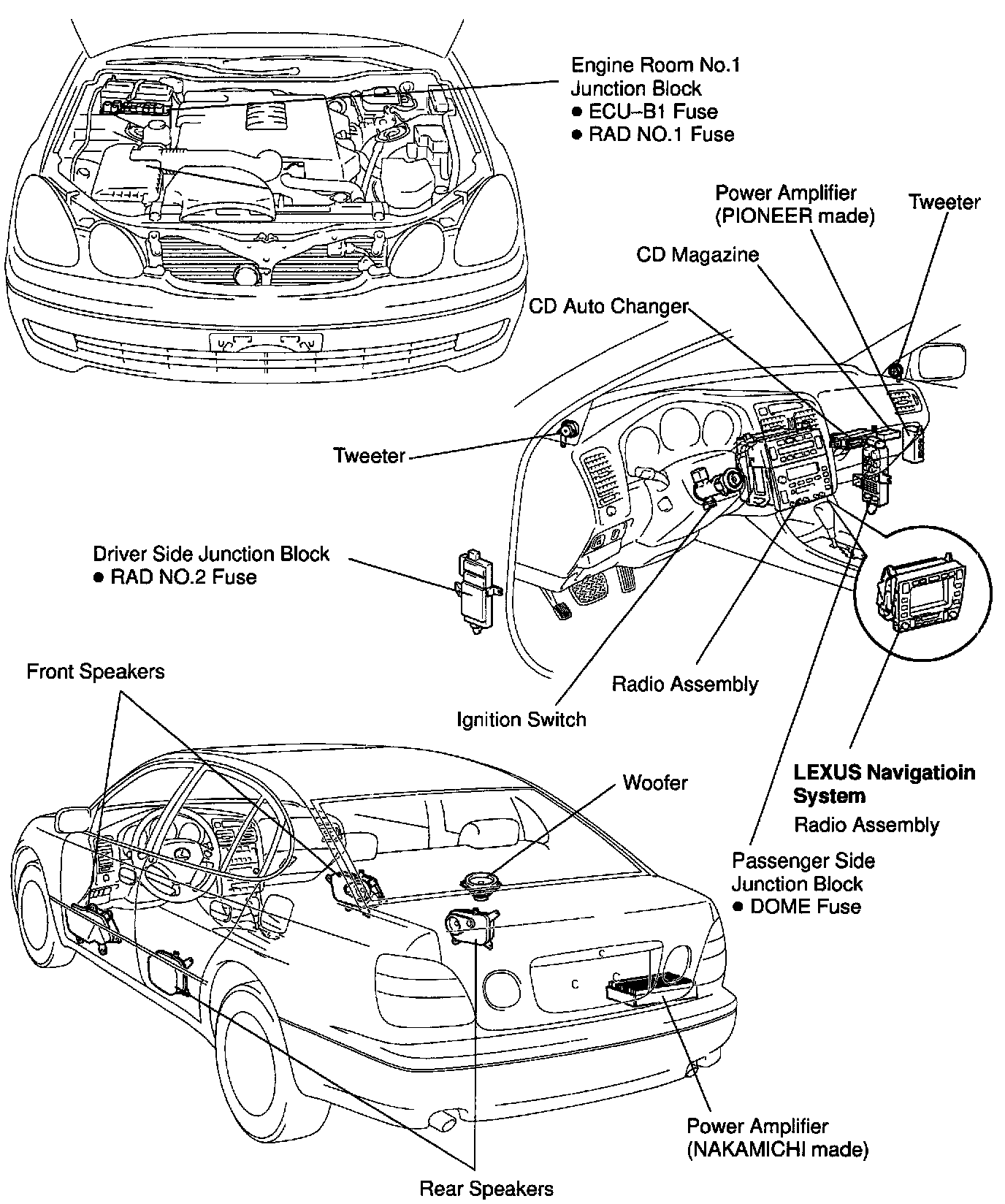 Engine Room No.1
Junction Block
● ECU–B1 Fuse
● RAD NO.1 Fuse

Power Amplifier
(PIONEER made)

Tweeter

CD Magazine

CD Auto Changer

Tweeter

Driver Side Junction Block
● RAD NO.2 Fuse

Front Speakers

Radio Assembly

Ignition Switch

LEXUS Navigatioin System
Radio Assembly

Woofer

Passenger Side
Junction Block
● DOME Fuse

Power Amplifier
(NAKAMICHI made)

Rear Speakers