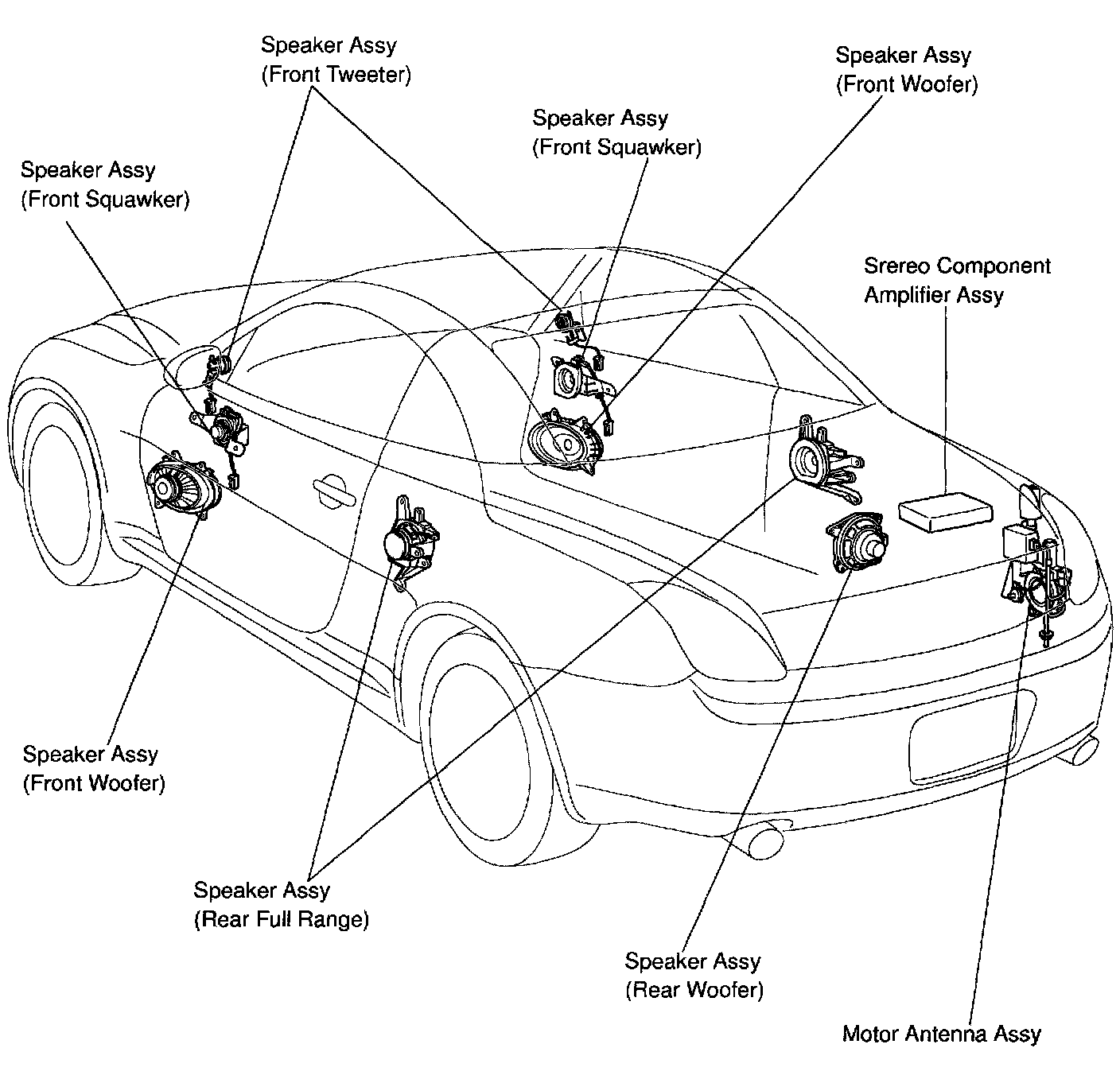 Speaker Assy
(Front Tweeter)

Speaker Assy
(Front Woofer)

Speaker Assy
(Front Squawker)

Speaker Assy
(Front Squawker)

Srereo Component
Amplifier Assy

Speaker Assy
(Front Woofer)

Speaker Assy
(Rear Full Range)

Speaker Assy
(Rear Woofer)

Motor Antenna Assy