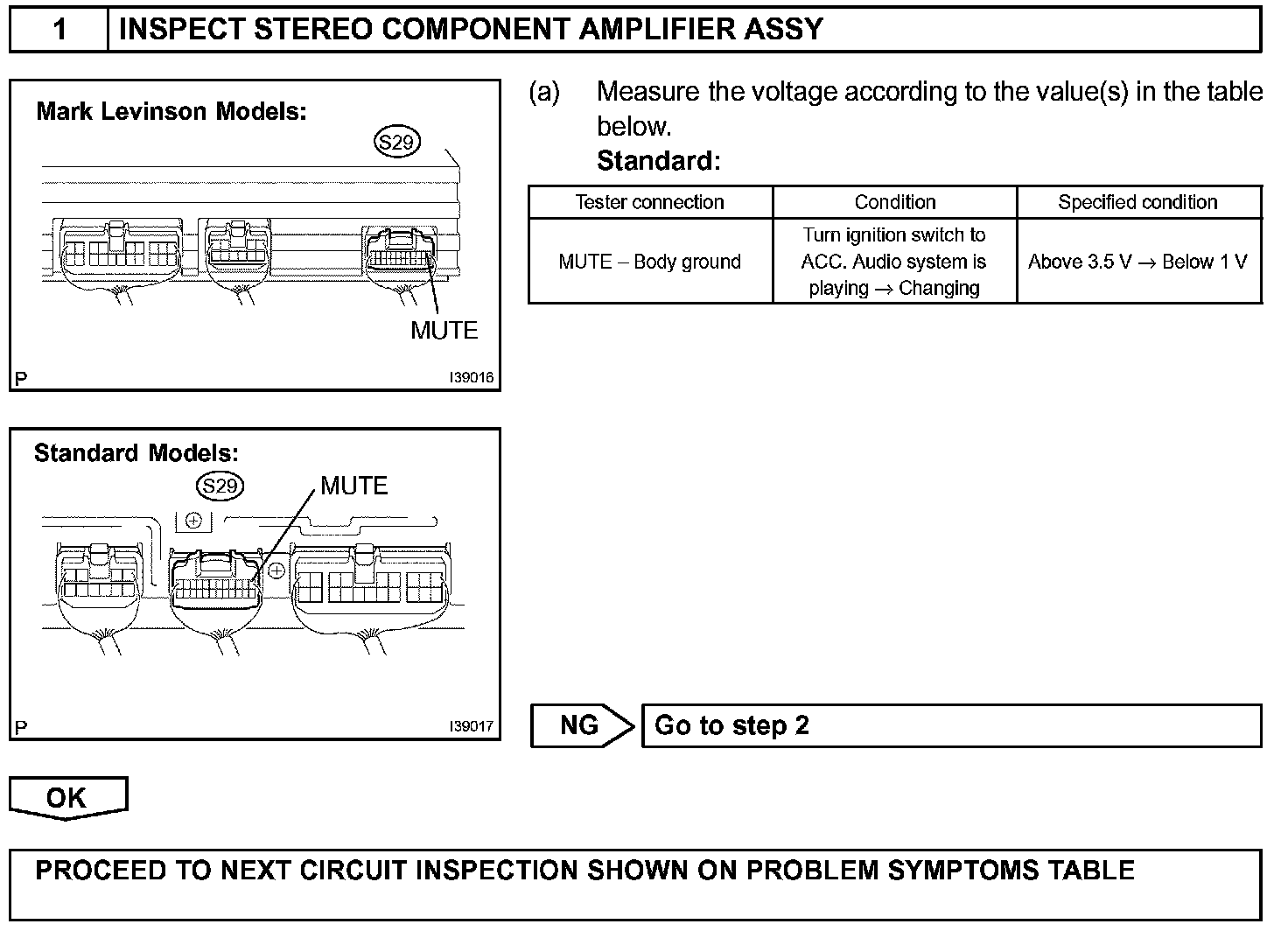 1 INSPECT STEREO COMPONENT AMPLIFIER ASSY

Mark Levinson Models:

S29

MUTE

P I39016

Standard Models:

S29

MUTE

P I39017

(a) Measure the voltage according to the value(s) in the table below.

Standard:

| Tester connection | Condition | Specified condition |
|---|---|---|
| MUTE – Body ground | Turn ignition switch to ACC. Audio system is playing → Changing | Above 3.5 V → Below 1 V |

NG Go to step 2

OK

PROCEED TO NEXT CIRCUIT INSPECTION SHOWN ON PROBLEM SYMPTOMS TABLE