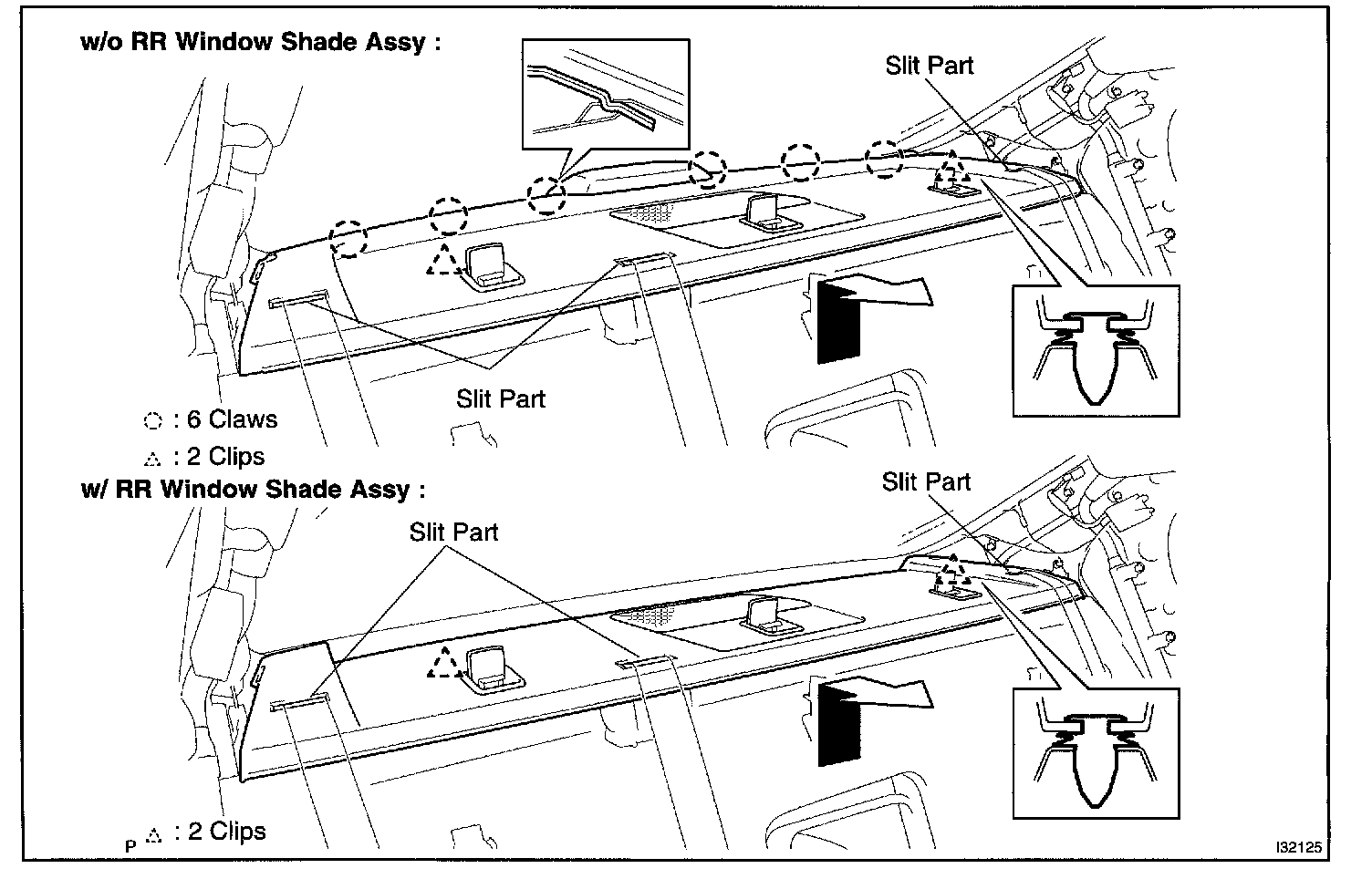 w/o RR Window Shade Assy :

Slit Part

Slit Part

◌ : 6 Claws

△ : 2 Clips

w/ RR Window Shade Assy :

Slit Part

Slit Part

P △ : 2 Clips

I32125