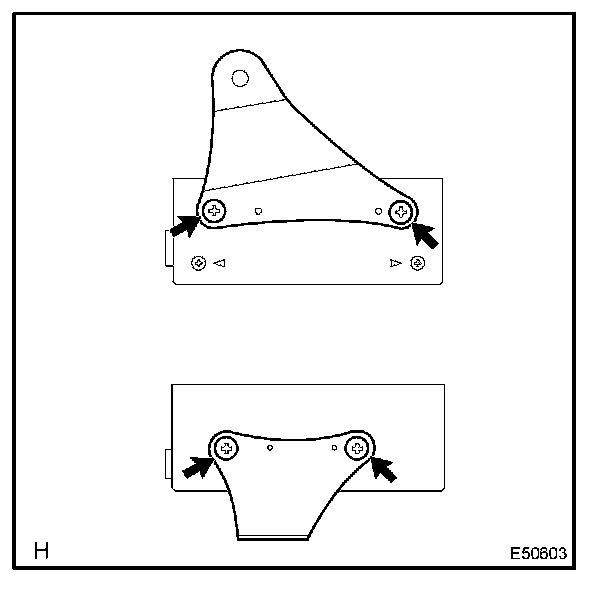 H

E50603