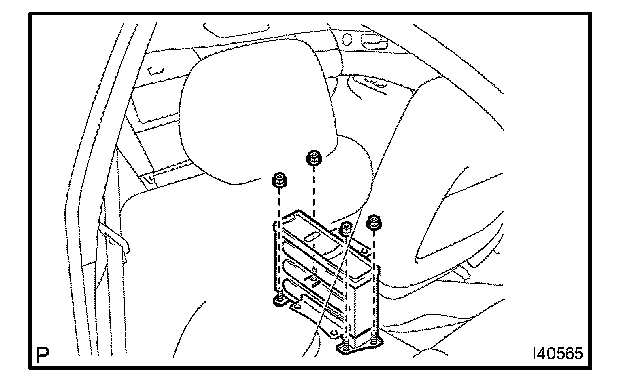 P

I40565