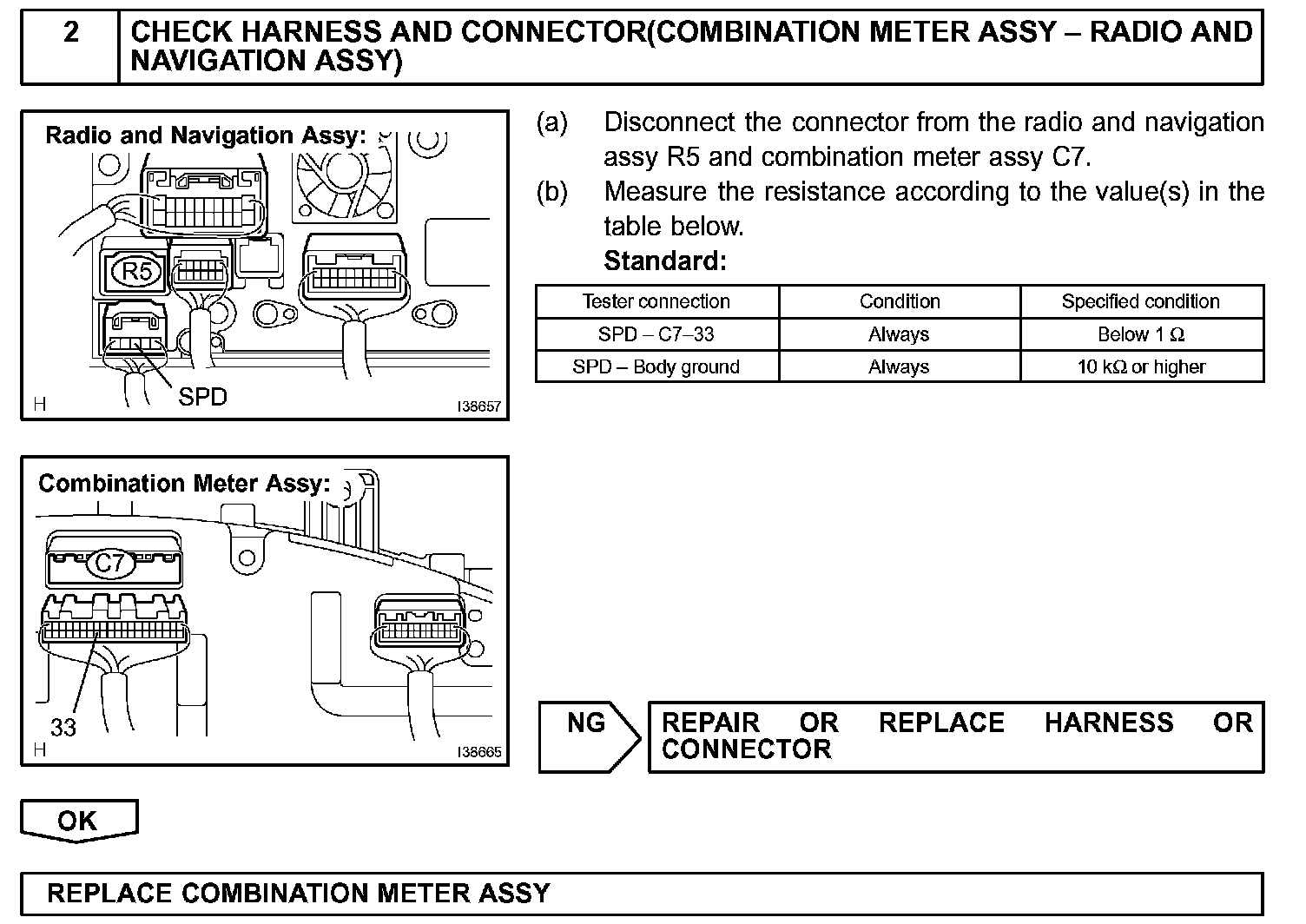 2 CHECK HARNESS AND CONNECTOR(COMBINATION METER ASSY – RADIO AND NAVIGATION ASSY)

Radio and Navigation Assy:
R5
SPD
H
I38657

(a) Disconnect the connector from the radio and navigation assy R5 and combination meter assy C7.

(b) Measure the resistance according to the value(s) in the table below.

Standard:

| Tester connection | Condition | Specified condition |
|---|---|---|
| SPD – C7–33 | Always | Below 1 Ω |
| SPD – Body ground | Always | 10 kΩ or higher |

Combination Meter Assy:
C7
33
H
I38665

NG

REPAIR OR REPLACE HARNESS OR CONNECTOR

OK

REPLACE COMBINATION METER ASSY