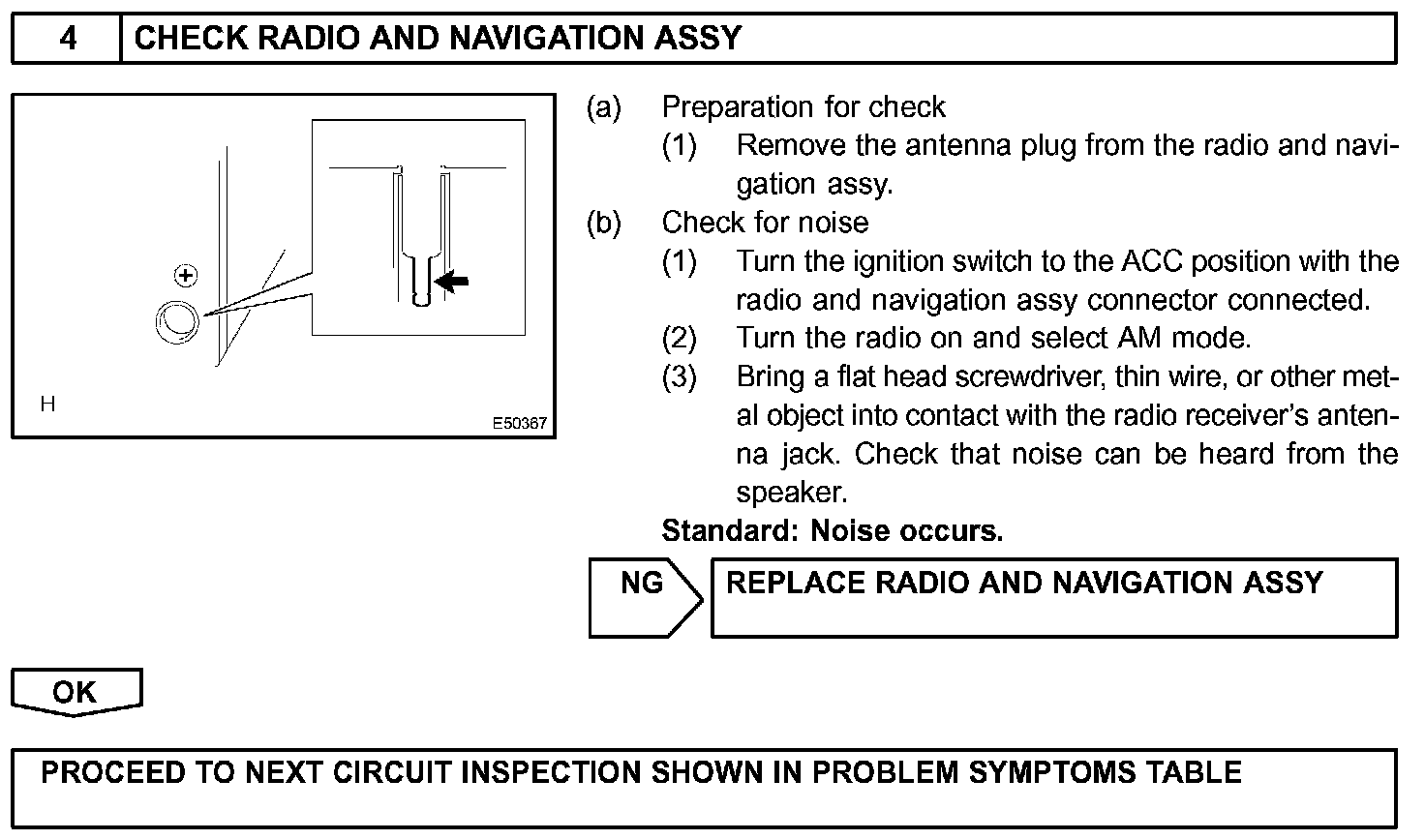 4 CHECK RADIO AND NAVIGATION ASSY

H

E50367

(a) Preparation for check
(1) Remove the antenna plug from the radio and navigation assy.
(b) Check for noise
(1) Turn the ignition switch to the ACC position with the radio and navigation assy connector connected.
(2) Turn the radio on and select AM mode.
(3) Bring a flat head screwdriver, thin wire, or other metal object into contact with the radio receiver's antenna jack. Check that noise can be heard from the speaker.
Standard: Noise occurs.

NG REPLACE RADIO AND NAVIGATION ASSY

OK

PROCEED TO NEXT CIRCUIT INSPECTION SHOWN IN PROBLEM SYMPTOMS TABLE