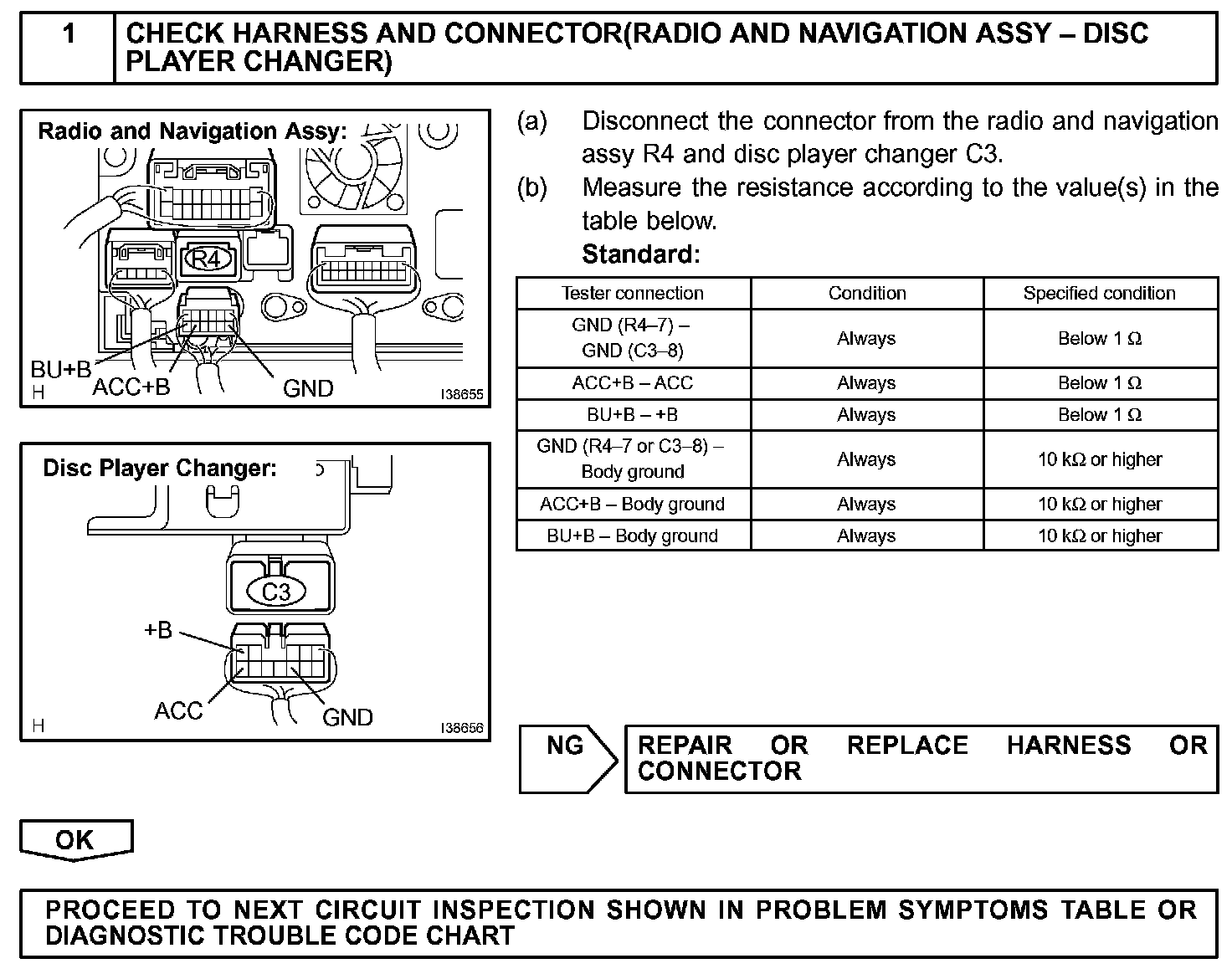 1 CHECK HARNESS AND CONNECTOR(RADIO AND NAVIGATION ASSY – DISC PLAYER CHANGER)

Radio and Navigation Assy:
R4
BU+B
ACC+B
GND
H
I38655

Disc Player Changer:
C3
+B
ACC
GND
H
I38656

(a) Disconnect the connector from the radio and navigation assy R4 and disc player changer C3.
(b) Measure the resistance according to the value(s) in the table below.
Standard:

| Tester connection | Condition | Specified condition |
|---|---|---|
| GND (R4–7) – GND (C3–8) | Always | Below 1 Ω |
| ACC+B – ACC | Always | Below 1 Ω |
| BU+B – +B | Always | Below 1 Ω |
| GND (R4–7 or C3–8) – Body ground | Always | 10 kΩ or higher |
| ACC+B – Body ground | Always | 10 kΩ or higher |
| BU+B – Body ground | Always | 10 kΩ or higher |

NG REPAIR OR REPLACE HARNESS OR CONNECTOR

OK

PROCEED TO NEXT CIRCUIT INSPECTION SHOWN IN PROBLEM SYMPTOMS TABLE OR DIAGNOSTIC TROUBLE CODE CHART