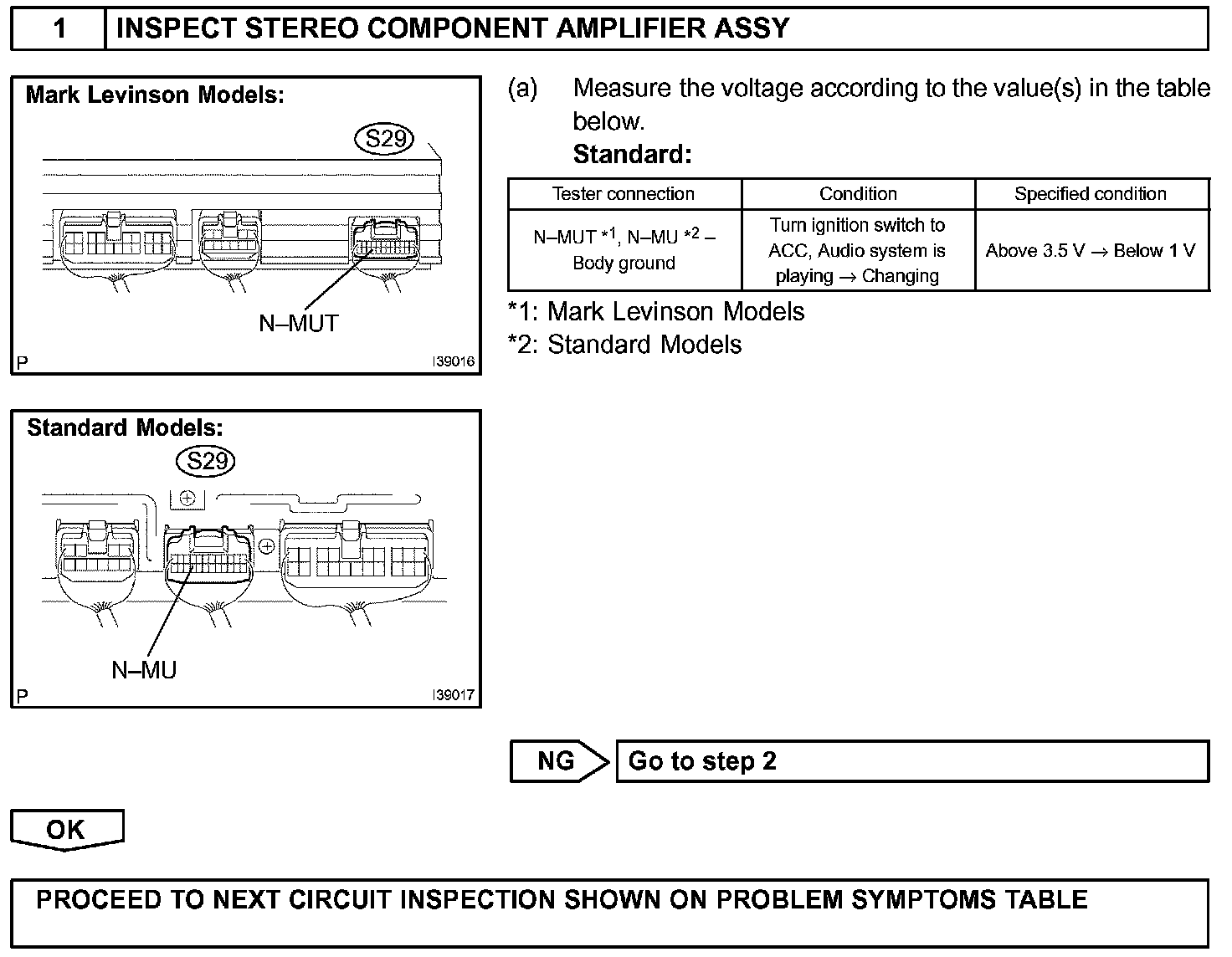 1 INSPECT STEREO COMPONENT AMPLIFIER ASSY

Mark Levinson Models:

S29

N–MUT

P I39016

Standard Models:

S29

N–MU

P I39017

(a) Measure the voltage according to the value(s) in the table below.

Standard:

| Tester connection | Condition | Specified condition |
|---|---|---|
| N–MUT $^{*1}$, N–MU $^{*2}$ – Body ground | Turn ignition switch to ACC, Audio system is playing → Changing | Above 3.5 V → Below 1 V |

*1: Mark Levinson Models
*2: Standard Models

NG Go to step 2

OK

PROCEED TO NEXT CIRCUIT INSPECTION SHOWN ON PROBLEM SYMPTOMS TABLE