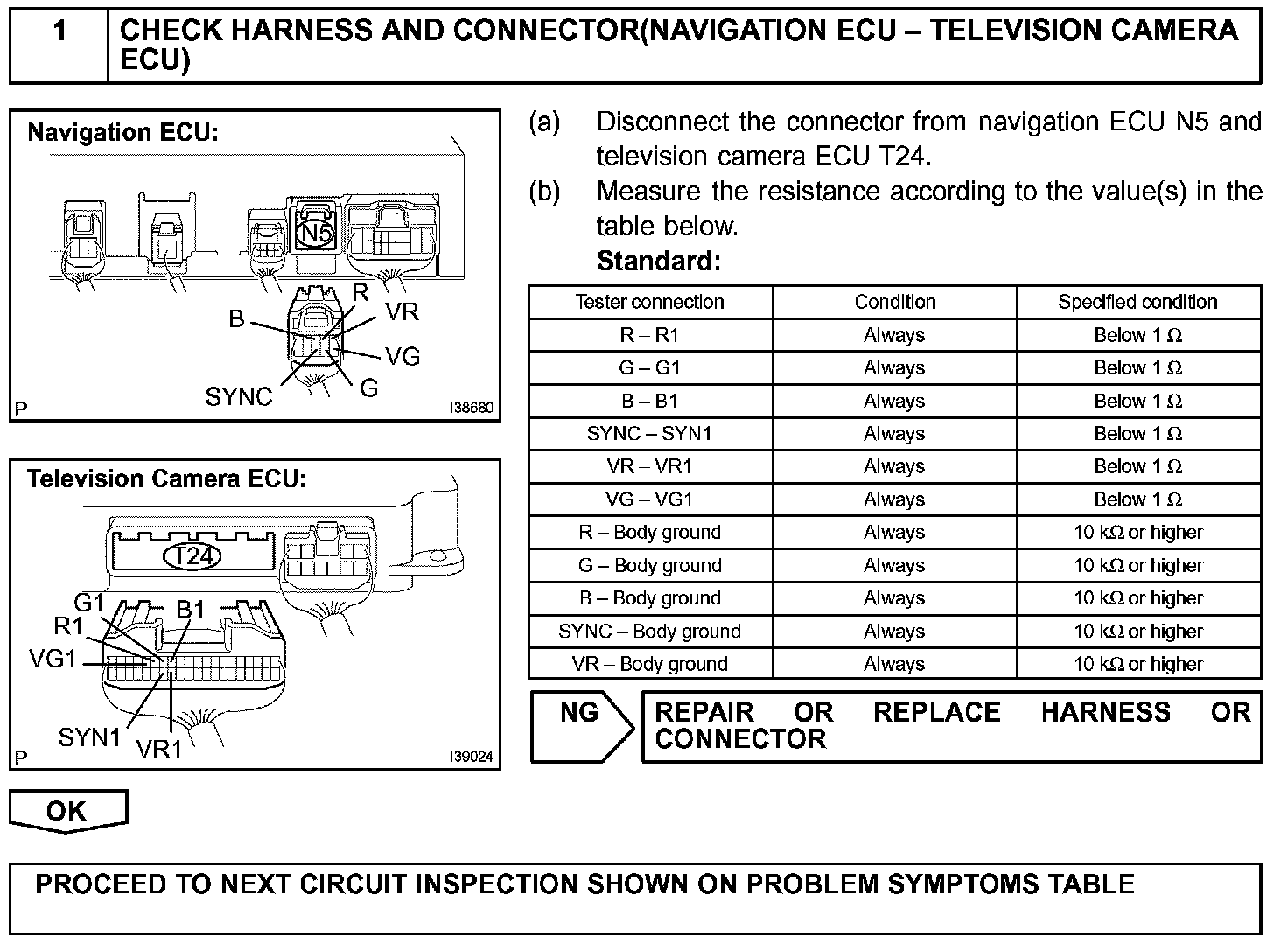 1 CHECK HARNESS AND CONNECTOR(NAVIGATION ECU – TELEVISION CAMERA ECU)

Navigation ECU:

N5
R
B
VR
VG
SYNC
G
P
I38680

Television Camera ECU:

T24
G1
B1
R1
VG1
SYN1
VR1
P
I39024

(a) Disconnect the connector from navigation ECU N5 and television camera ECU T24.
(b) Measure the resistance according to the value(s) in the table below.
Standard:

| Tester connection | Condition | Specified condition |
|---|---|---|
| R – R1 | Always | Below 1 Ω |
| G – G1 | Always | Below 1 Ω |
| B – B1 | Always | Below 1 Ω |
| SYNC – SYN1 | Always | Below 1 Ω |
| VR – VR1 | Always | Below 1 Ω |
| VG – VG1 | Always | Below 1 Ω |
| R – Body ground | Always | 10 kΩ or higher |
| G – Body ground | Always | 10 kΩ or higher |
| B – Body ground | Always | 10 kΩ or higher |
| SYNC – Body ground | Always | 10 kΩ or higher |
| VR – Body ground | Always | 10 kΩ or higher |

NG
REPAIR OR REPLACE HARNESS OR CONNECTOR

OK

PROCEED TO NEXT CIRCUIT INSPECTION SHOWN ON PROBLEM SYMPTOMS TABLE