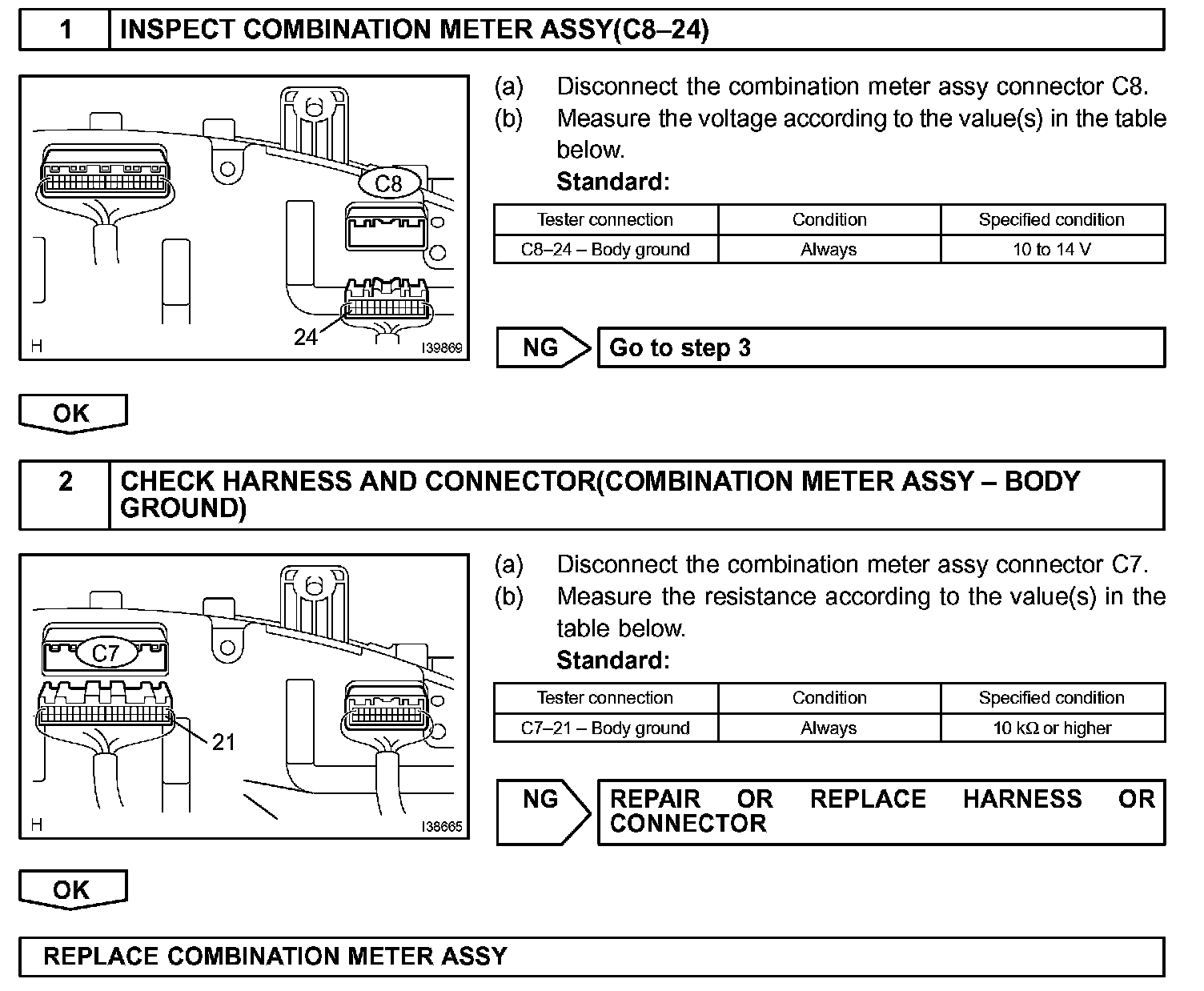 1 INSPECT COMBINATION METER ASSY(C8–24)

C8

24

H I39869

(a) Disconnect the combination meter assy connector C8.
(b) Measure the voltage according to the value(s) in the table below.
Standard:

| Tester connection | Condition | Specified condition |
|---|---|---|
| C8–24 – Body ground | Always | 10 to 14 V |

NG Go to step 3

OK

2 CHECK HARNESS AND CONNECTOR(COMBINATION METER ASSY – BODY GROUND)

C7

21

H I38665

(a) Disconnect the combination meter assy connector C7.
(b) Measure the resistance according to the value(s) in the table below.
Standard:

| Tester connection | Condition | Specified condition |
|---|---|---|
| C7–21 – Body ground | Always | 10 kΩ or higher |

NG REPAIR OR REPLACE HARNESS OR CONNECTOR

OK

REPLACE COMBINATION METER ASSY