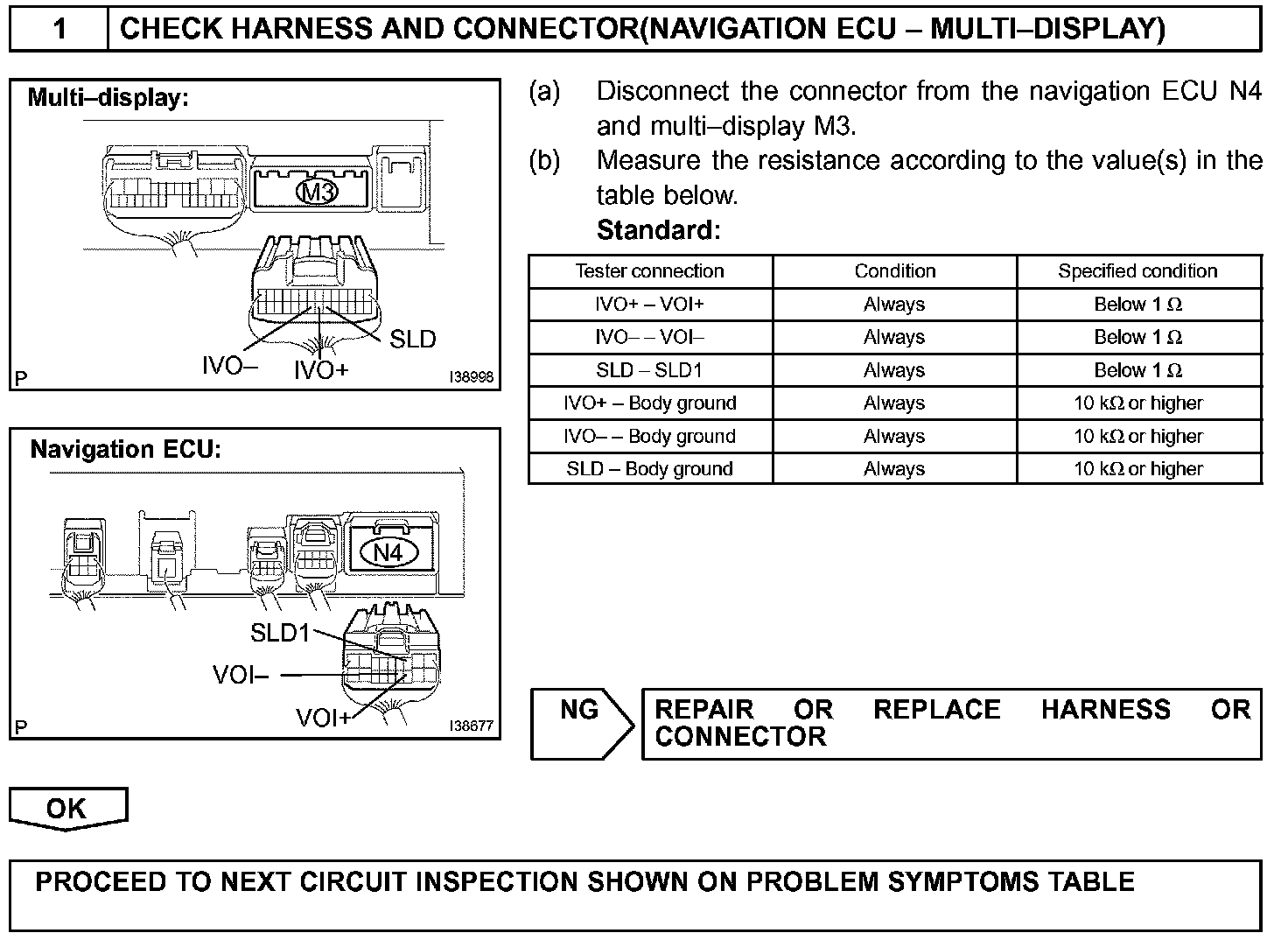 1 CHECK HARNESS AND CONNECTOR(NAVIGATION ECU – MULTI–DISPLAY)

Multi–display:

M3

SLD

IVO–

IVO+

P

I38998

Navigation ECU:

N4

SLD1

VOI–

VOI+

P

I38677

(a) Disconnect the connector from the navigation ECU N4 and multi–display M3.

(b) Measure the resistance according to the value(s) in the table below.

Standard:

| Tester connection | Condition | Specified condition |
|---|---|---|
| IVO+ – VOI+ | Always | Below 1 Ω |
| IVO– – VOI– | Always | Below 1 Ω |
| SLD – SLD1 | Always | Below 1 Ω |
| IVO+ – Body ground | Always | 10 kΩ or higher |
| IVO– – Body ground | Always | 10 kΩ or higher |
| SLD – Body ground | Always | 10 kΩ or higher |

NG

REPAIR OR REPLACE HARNESS OR CONNECTOR

OK

PROCEED TO NEXT CIRCUIT INSPECTION SHOWN ON PROBLEM SYMPTOMS TABLE