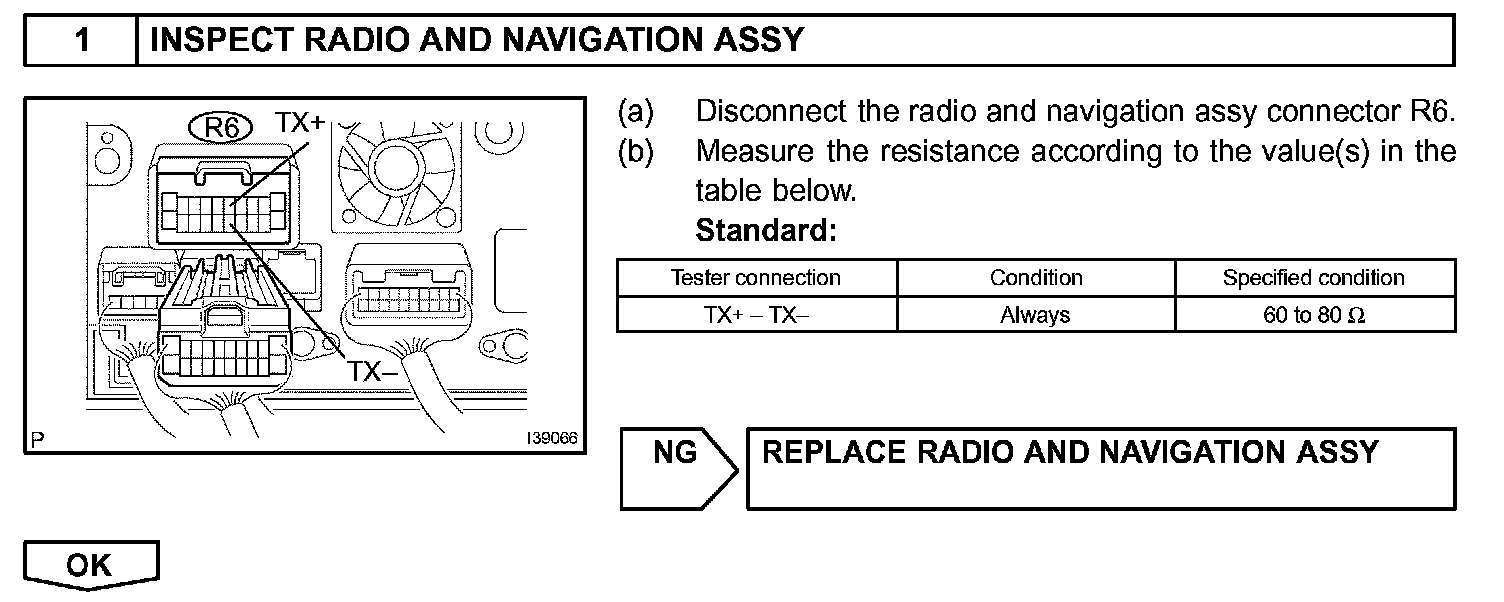 1 INSPECT RADIO AND NAVIGATION ASSY

R6
TX+
TX–
P
I39066

(a) Disconnect the radio and navigation assy connector R6.
(b) Measure the resistance according to the value(s) in the table below.
**Standard:**

| Tester connection | Condition | Specified condition |
|---|---|---|
| TX+ – TX– | Always | 60 to 80 $\Omega$ |

NG
REPLACE RADIO AND NAVIGATION ASSY

OK