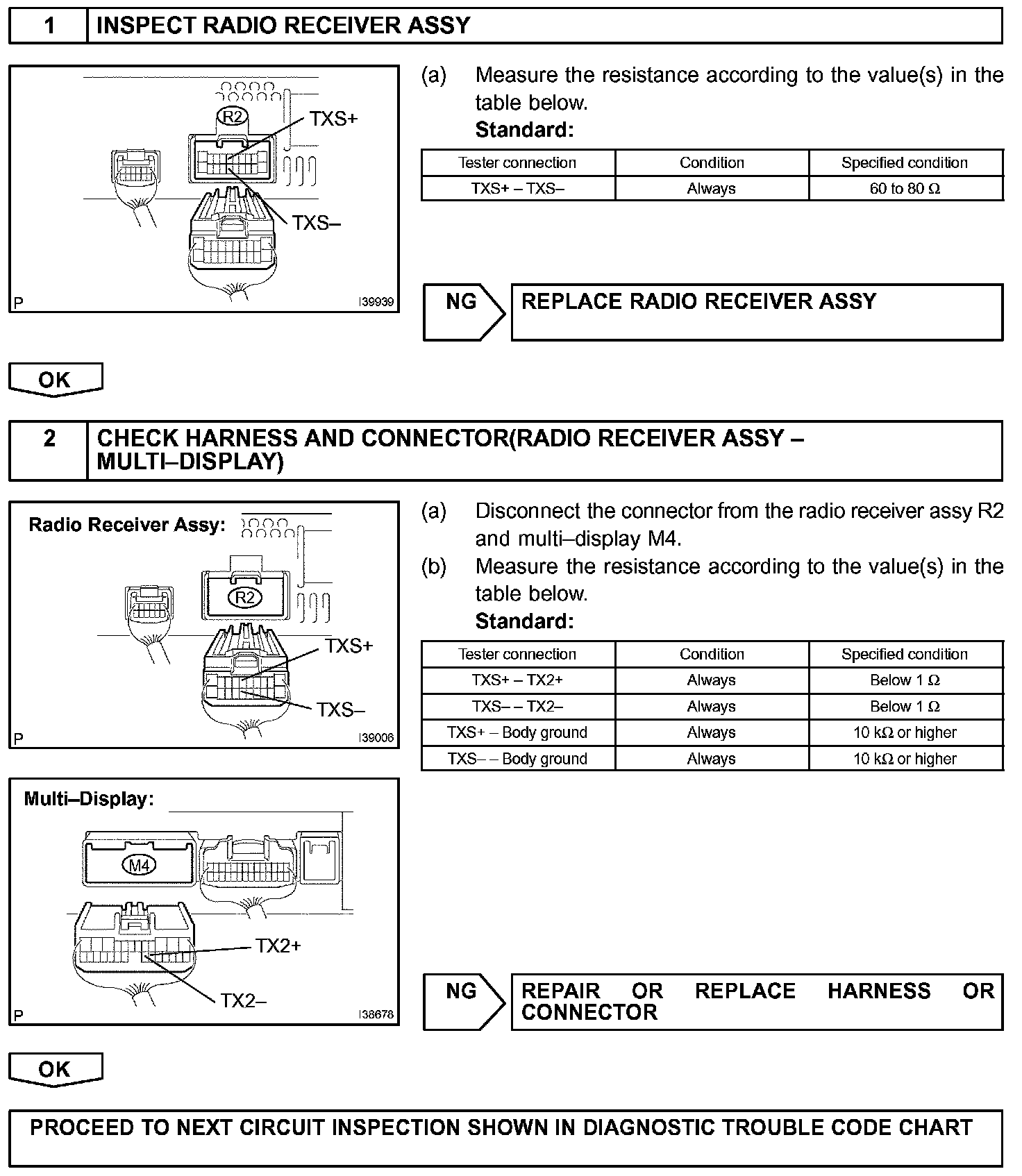 1 INSPECT RADIO RECEIVER ASSY

R2
TXS+
TXS–
P
I39939

(a) Measure the resistance according to the value(s) in the table below.
Standard:

| Tester connection | Condition | Specified condition |
|---|---|---|
| TXS+ – TXS– | Always | 60 to 80 Ω |

NG REPLACE RADIO RECEIVER ASSY

OK

2 CHECK HARNESS AND CONNECTOR(RADIO RECEIVER ASSY – MULTI–DISPLAY)

Radio Receiver Assy:
R2
TXS+
TXS–
P
I39006

Multi–Display:
M4
TX2+
TX2–
P
I38678

(a) Disconnect the connector from the radio receiver assy R2 and multi–display M4.
(b) Measure the resistance according to the value(s) in the table below.
Standard:

| Tester connection | Condition | Specified condition |
|---|---|---|
| TXS+ – TX2+ | Always | Below 1 Ω |
| TXS– – TX2– | Always | Below 1 Ω |
| TXS+ – Body ground | Always | 10 kΩ or higher |
| TXS– – Body ground | Always | 10 kΩ or higher |

NG REPAIR OR REPLACE HARNESS OR CONNECTOR

OK

PROCEED TO NEXT CIRCUIT INSPECTION SHOWN IN DIAGNOSTIC TROUBLE CODE CHART