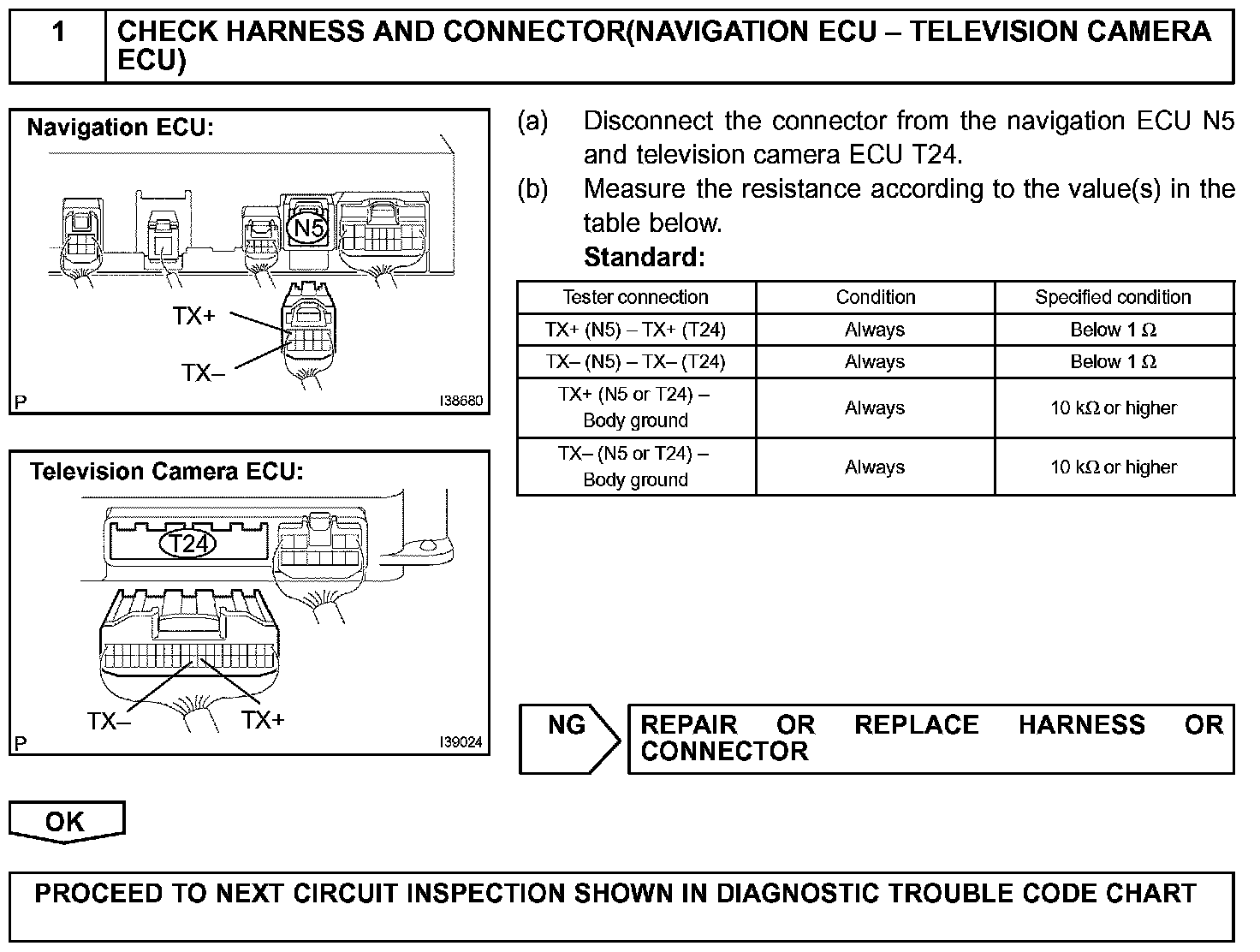 1 CHECK HARNESS AND CONNECTOR(NAVIGATION ECU – TELEVISION CAMERA ECU)

Navigation ECU:
N5
TX+
TX–
P
I38680

Television Camera ECU:
T24
TX–
TX+
P
I39024

(a) Disconnect the connector from the navigation ECU N5 and television camera ECU T24.
(b) Measure the resistance according to the value(s) in the table below.
Standard:

| Tester connection | Condition | Specified condition |
|---|---|---|
| TX+ (N5) – TX+ (T24) | Always | Below 1 Ω |
| TX– (N5) – TX– (T24) | Always | Below 1 Ω |
| TX+ (N5 or T24) – Body ground | Always | 10 kΩ or higher |
| TX– (N5 or T24) – Body ground | Always | 10 kΩ or higher |

NG
REPAIR OR REPLACE HARNESS OR CONNECTOR

OK

PROCEED TO NEXT CIRCUIT INSPECTION SHOWN IN DIAGNOSTIC TROUBLE CODE CHART