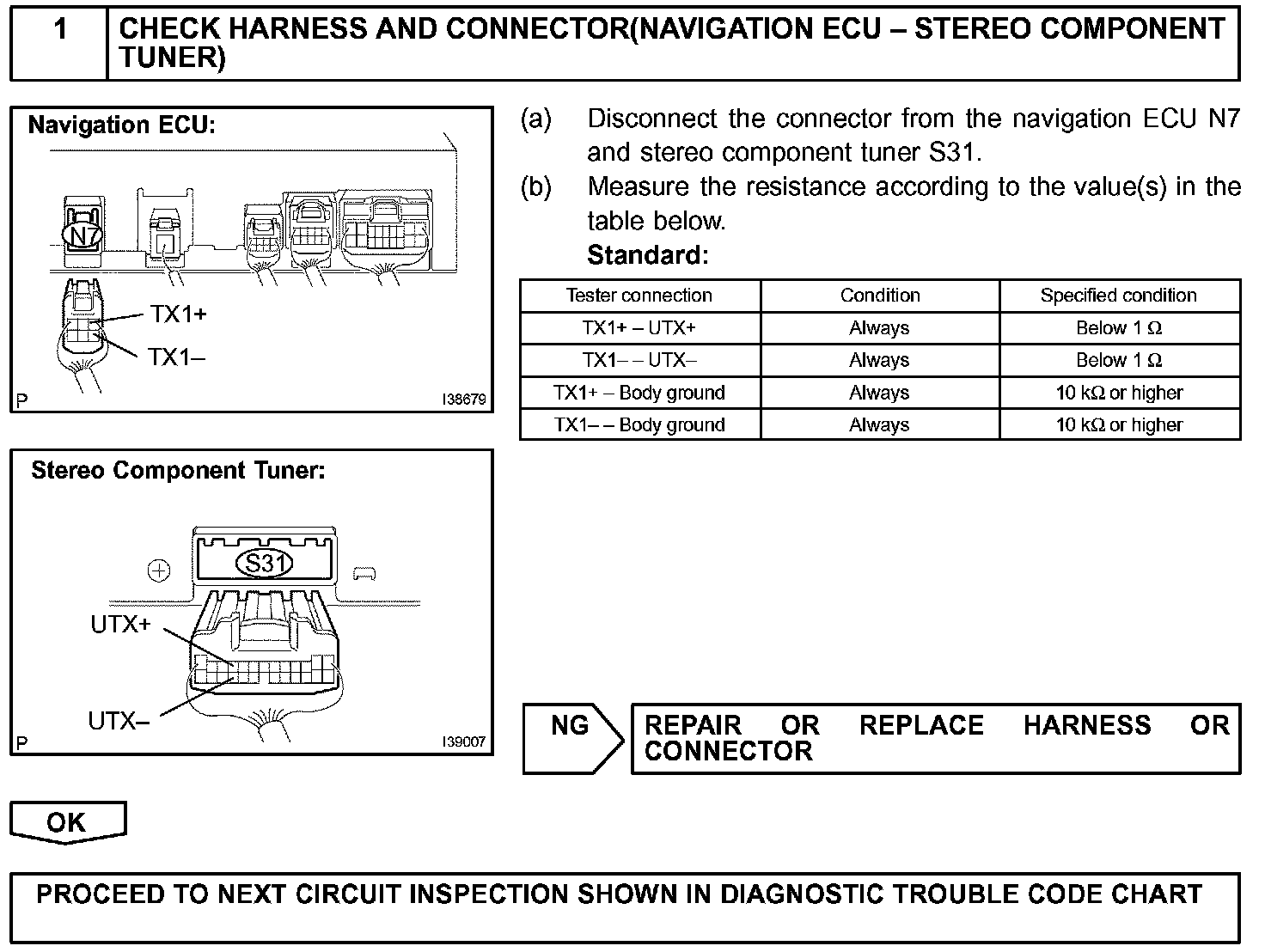 1 CHECK HARNESS AND CONNECTOR(NAVIGATION ECU – STEREO COMPONENT TUNER)

Navigation ECU:

N7

TX1+

TX1–

P I38679

Stereo Component Tuner:

S31

UTX+

UTX–

P I39007

(a) Disconnect the connector from the navigation ECU N7 and stereo component tuner S31.

(b) Measure the resistance according to the value(s) in the table below.

Standard:

| Tester connection | Condition | Specified condition |
|---|---|---|
| TX1+ – UTX+ | Always | Below 1 Ω |
| TX1– – UTX– | Always | Below 1 Ω |
| TX1+ – Body ground | Always | 10 kΩ or higher |
| TX1– – Body ground | Always | 10 kΩ or higher |

NG

REPAIR OR REPLACE HARNESS OR CONNECTOR

OK

PROCEED TO NEXT CIRCUIT INSPECTION SHOWN IN DIAGNOSTIC TROUBLE CODE CHART