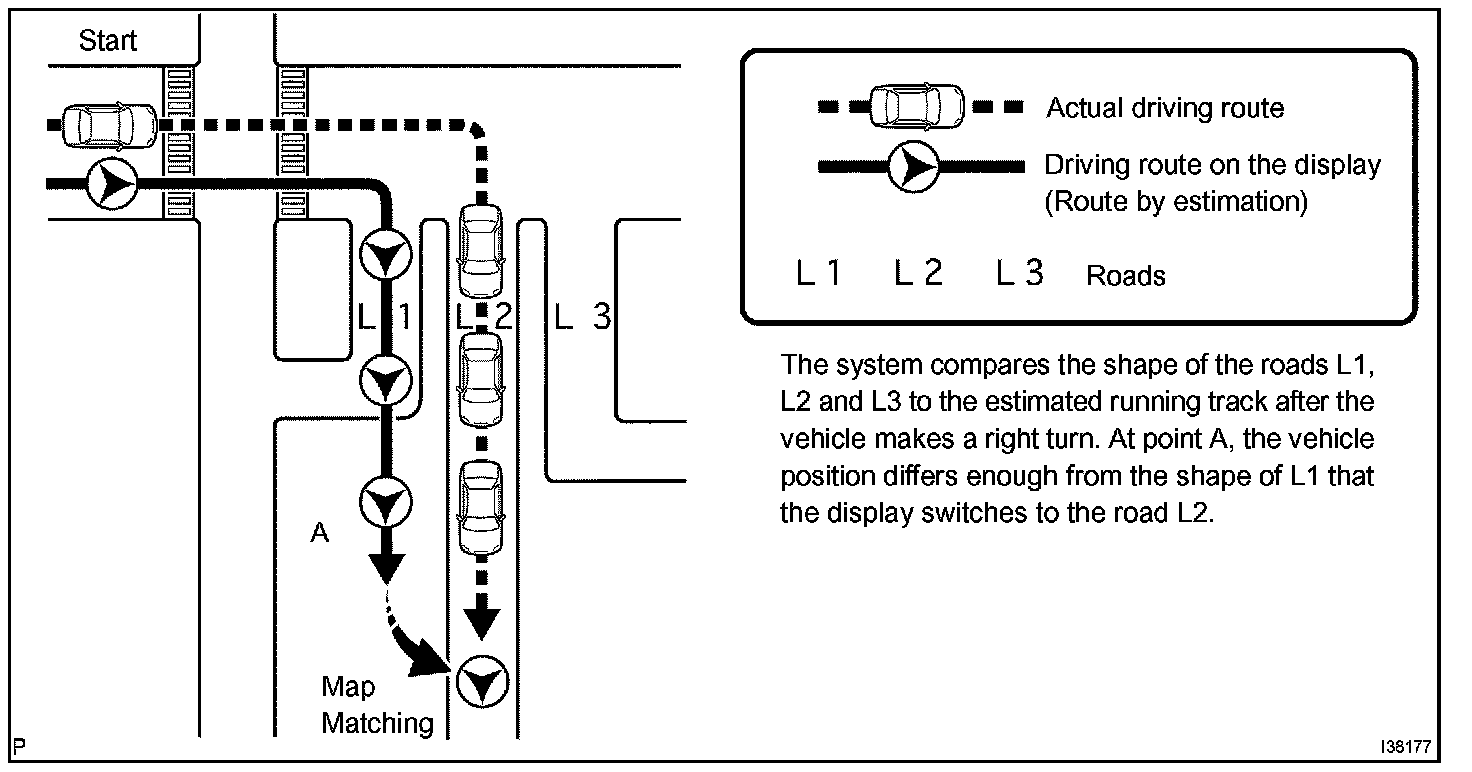 Start

L 1

L 2

L 3

A

Map Matching

Actual driving route

Driving route on the display (Route by estimation)

L 1 L 2 L 3 Roads

The system compares the shape of the roads L1, L2 and L3 to the estimated running track after the vehicle makes a right turn. At point A, the vehicle position differs enough from the shape of L1 that the display switches to the road L2.

P

I38177