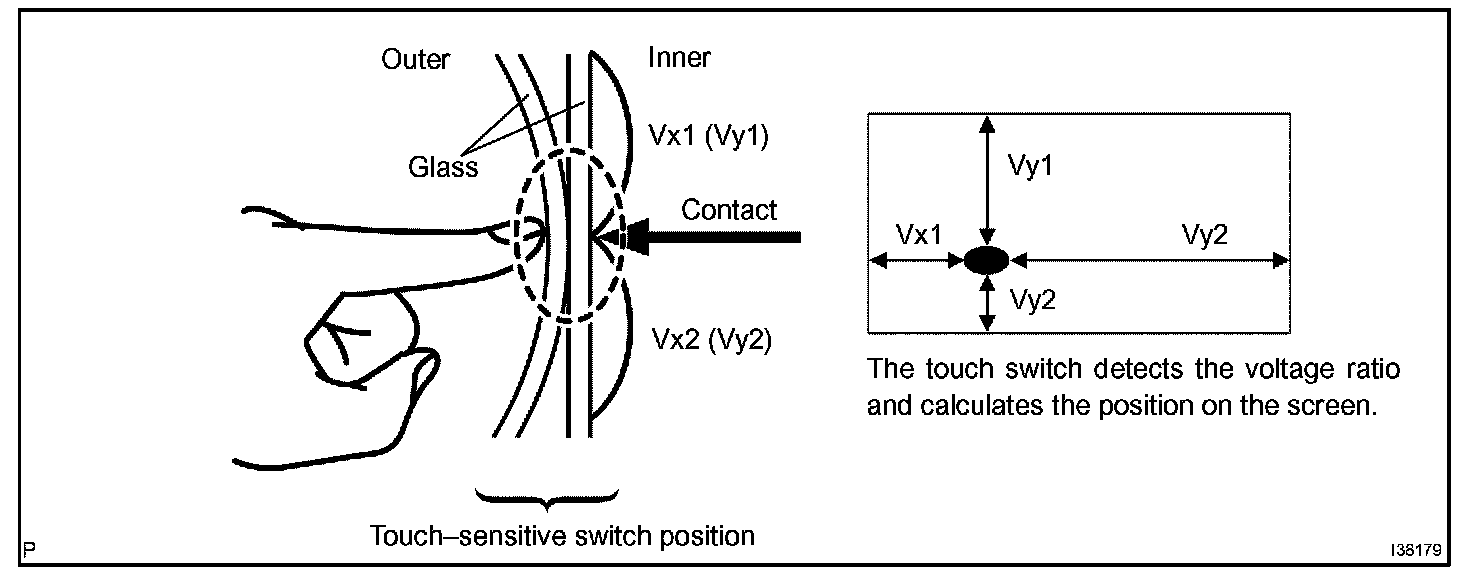 Outer
Inner
Glass
Vx1 (Vy1)
Contact
Vx2 (Vy2)
Touch–sensitive switch position

Vy1
Vx1
Vy2
Vy2

The touch switch detects the voltage ratio and calculates the position on the screen.

P
I38179