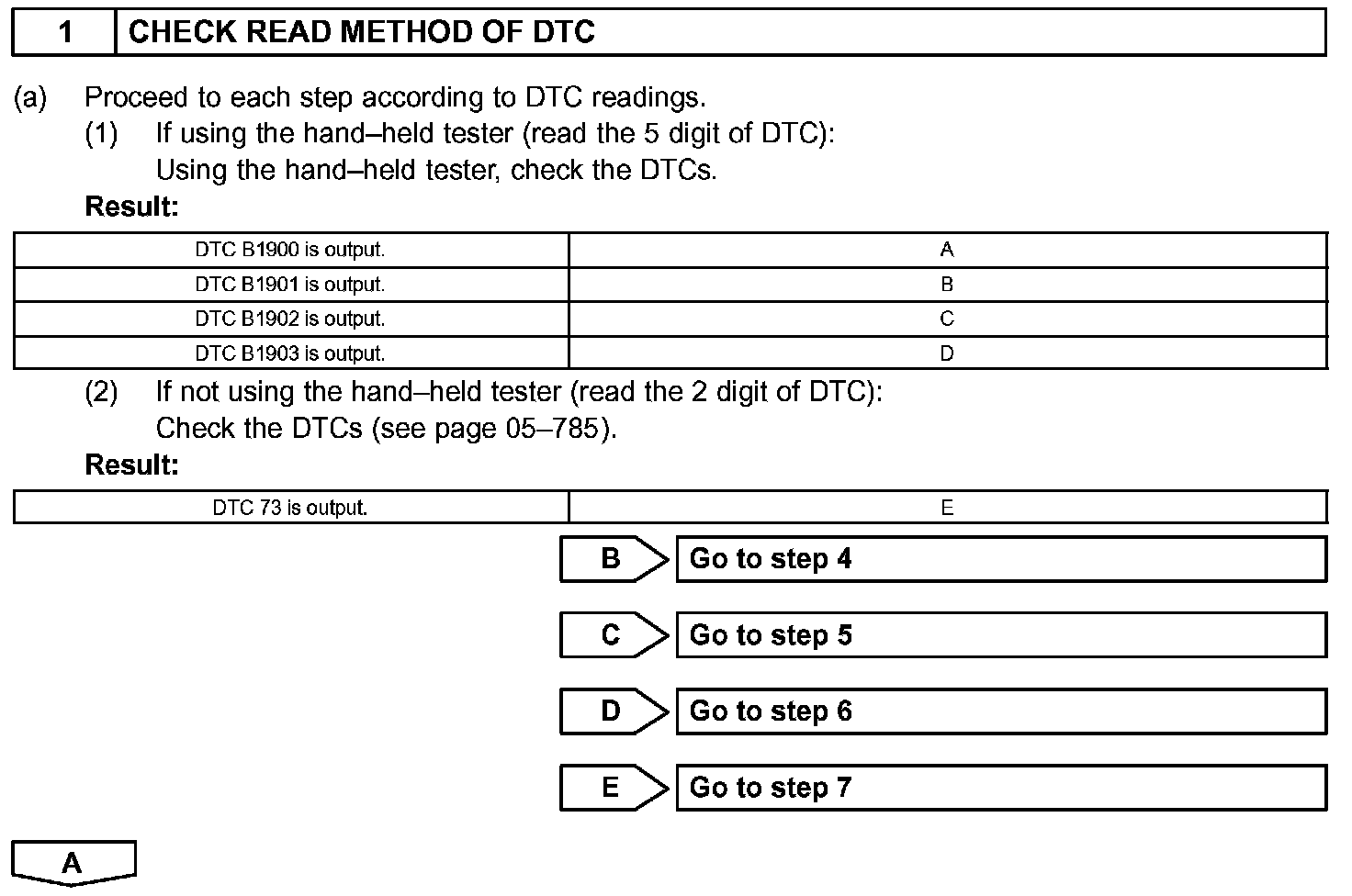 1 CHECK READ METHOD OF DTC

(a) Proceed to each step according to DTC readings.
(1) If using the hand–held tester (read the 5 digit of DTC):
Using the hand–held tester, check the DTCs.
Result:

| DTC B1900 is output. | A |
|---|---|
| DTC B1901 is output. | B |
| DTC B1902 is output. | C |
| DTC B1903 is output. | D |

(2) If not using the hand–held tester (read the 2 digit of DTC):
Check the DTCs (see page 05–785).
Result:

| DTC 73 is output. | E |
|---|---|

B Go to step 4

C Go to step 5

D Go to step 6

E Go to step 7

A