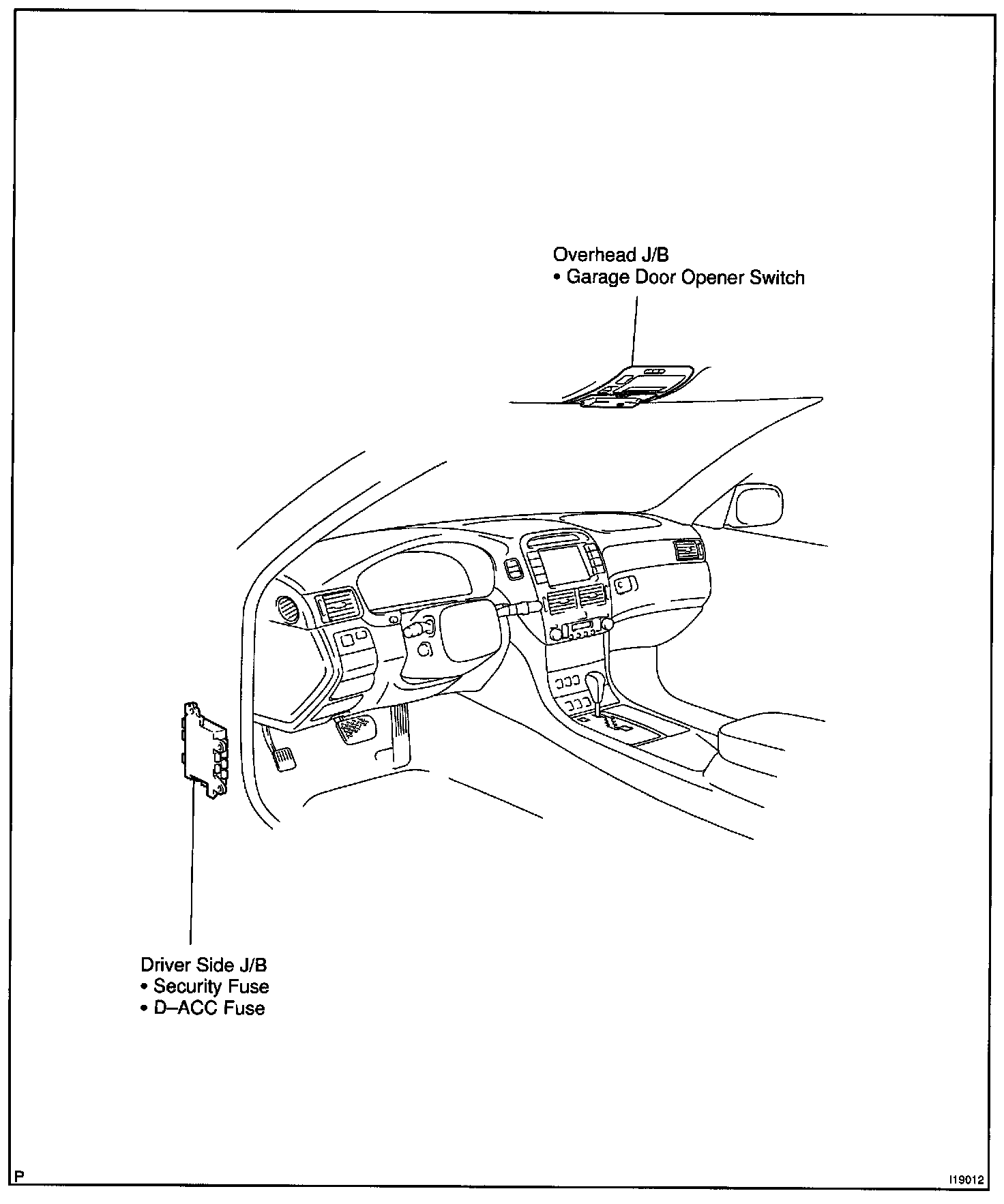 Overhead J/B
• Garage Door Opener Switch

Driver Side J/B
• Security Fuse
• D–ACC Fuse

P

I19012