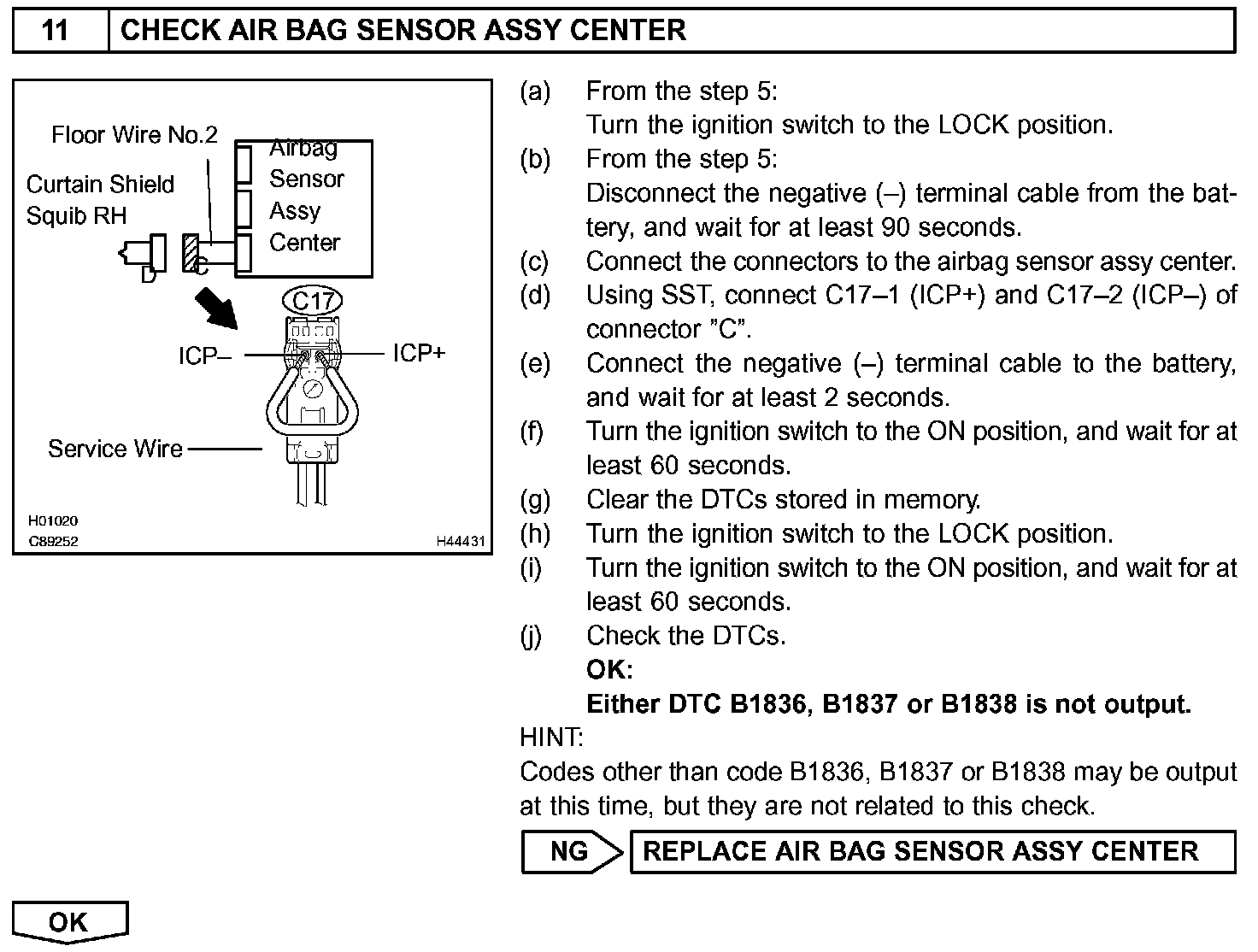 11 CHECK AIR BAG SENSOR ASSY CENTER

Floor Wire No.2
Curtain Shield Squib RH
Airbag Sensor Assy Center
D
C
C17
ICP–
ICP+
Service Wire
H01020
C89252
H44431

(a) From the step 5:
Turn the ignition switch to the LOCK position.
(b) From the step 5:
Disconnect the negative (–) terminal cable from the battery, and wait for at least 90 seconds.
(c) Connect the connectors to the airbag sensor assy center.
(d) Using SST, connect C17–1 (ICP+) and C17–2 (ICP–) of connector "C".
(e) Connect the negative (–) terminal cable to the battery, and wait for at least 2 seconds.
(f) Turn the ignition switch to the ON position, and wait for at least 60 seconds.
(g) Clear the DTCs stored in memory.
(h) Turn the ignition switch to the LOCK position.
(i) Turn the ignition switch to the ON position, and wait for at least 60 seconds.
(j) Check the DTCs.
OK:
Either DTC B1836, B1837 or B1838 is not output.

HINT:
Codes other than code B1836, B1837 or B1838 may be output at this time, but they are not related to this check.

NG REPLACE AIR BAG SENSOR ASSY CENTER

OK