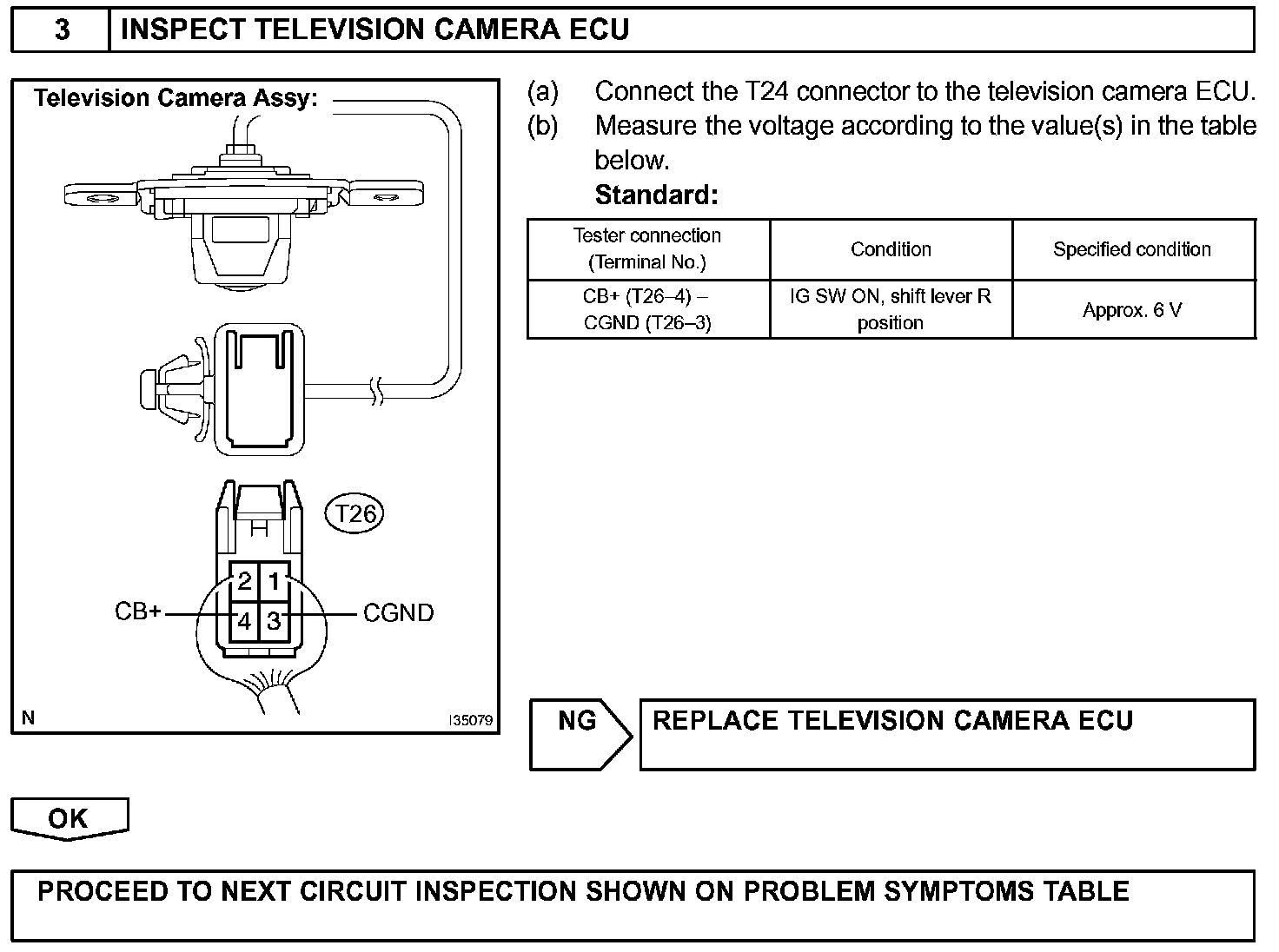 3 INSPECT TELEVISION CAMERA ECU

Television Camera Assy:

T26

2 1
4 3

CB+
CGND

N
I35079

(a) Connect the T24 connector to the television camera ECU.
(b) Measure the voltage according to the value(s) in the table below.
Standard:

| Tester connection (Terminal No.) | Condition | Specified condition |
|---|---|---|
| CB+ (T26–4) – CGND (T26–3) | IG SW ON, shift lever R position | Approx. 6 V |

NG

REPLACE TELEVISION CAMERA ECU

OK

PROCEED TO NEXT CIRCUIT INSPECTION SHOWN ON PROBLEM SYMPTOMS TABLE