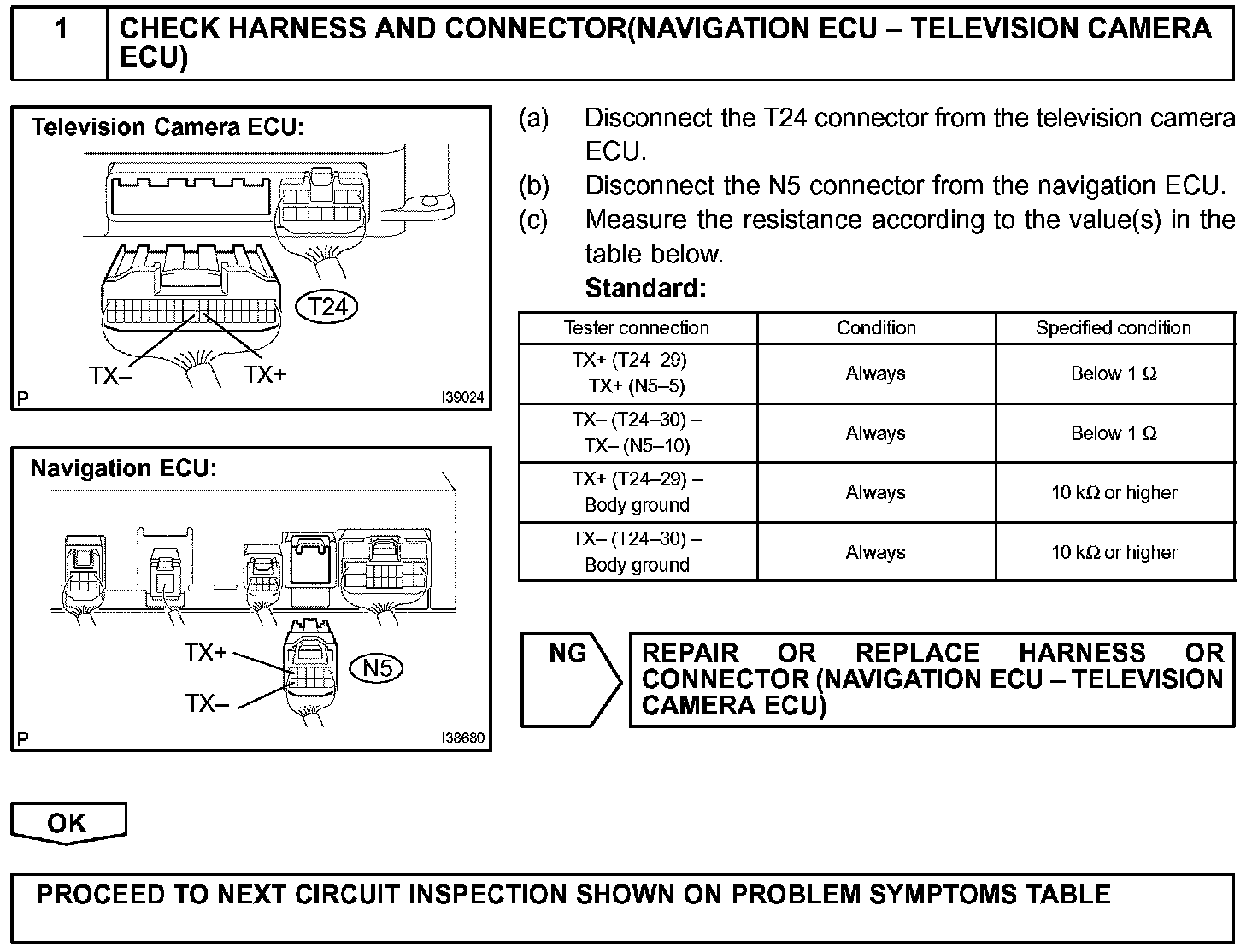 1 CHECK HARNESS AND CONNECTOR(NAVIGATION ECU – TELEVISION CAMERA ECU)

Television Camera ECU:

T24

TX–

TX+

P

I39024

Navigation ECU:

TX+

TX–

N5

P

I38680

(a) Disconnect the T24 connector from the television camera ECU.

(b) Disconnect the N5 connector from the navigation ECU.

(c) Measure the resistance according to the value(s) in the table below.

Standard:

| Tester connection | Condition | Specified condition |
|---|---|---|
| TX+ (T24–29) – TX+ (N5–5) | Always | Below 1 Ω |
| TX– (T24–30) – TX– (N5–10) | Always | Below 1 Ω |
| TX+ (T24–29) – Body ground | Always | 10 kΩ or higher |
| TX– (T24–30) – Body ground | Always | 10 kΩ or higher |

NG

REPAIR OR REPLACE HARNESS OR CONNECTOR (NAVIGATION ECU – TELEVISION CAMERA ECU)

OK

PROCEED TO NEXT CIRCUIT INSPECTION SHOWN ON PROBLEM SYMPTOMS TABLE