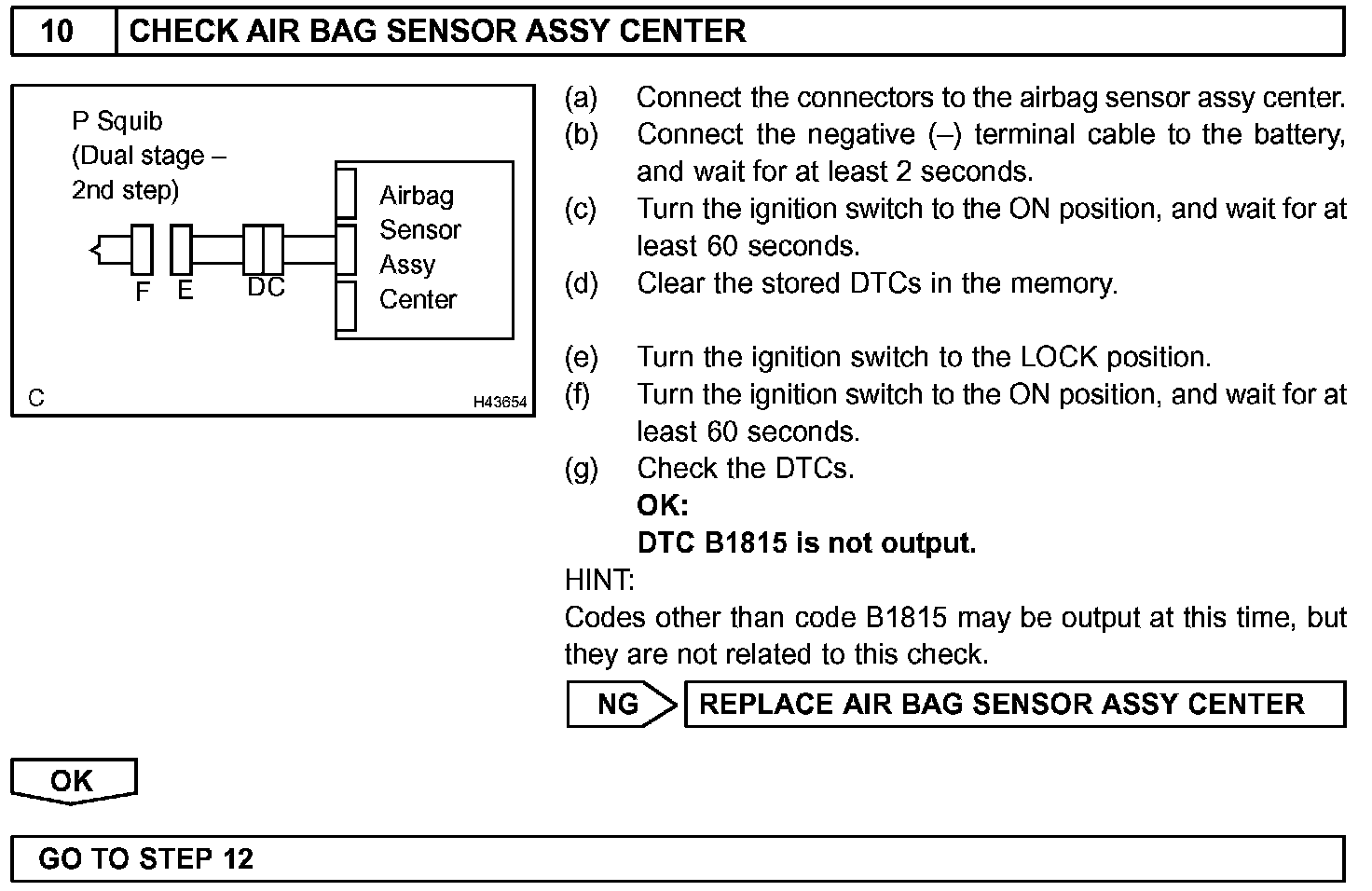 10 CHECK AIR BAG SENSOR ASSY CENTER

P Squib
(Dual stage – 2nd step)

Airbag Sensor Assy Center

F E DC

C H43654

(a) Connect the connectors to the airbag sensor assy center.
(b) Connect the negative (–) terminal cable to the battery, and wait for at least 2 seconds.
(c) Turn the ignition switch to the ON position, and wait for at least 60 seconds.
(d) Clear the stored DTCs in the memory.

(e) Turn the ignition switch to the LOCK position.
(f) Turn the ignition switch to the ON position, and wait for at least 60 seconds.
(g) Check the DTCs.
OK:
DTC B1815 is not output.

HINT:
Codes other than code B1815 may be output at this time, but they are not related to this check.

NG REPLACE AIR BAG SENSOR ASSY CENTER

OK

GO TO STEP 12