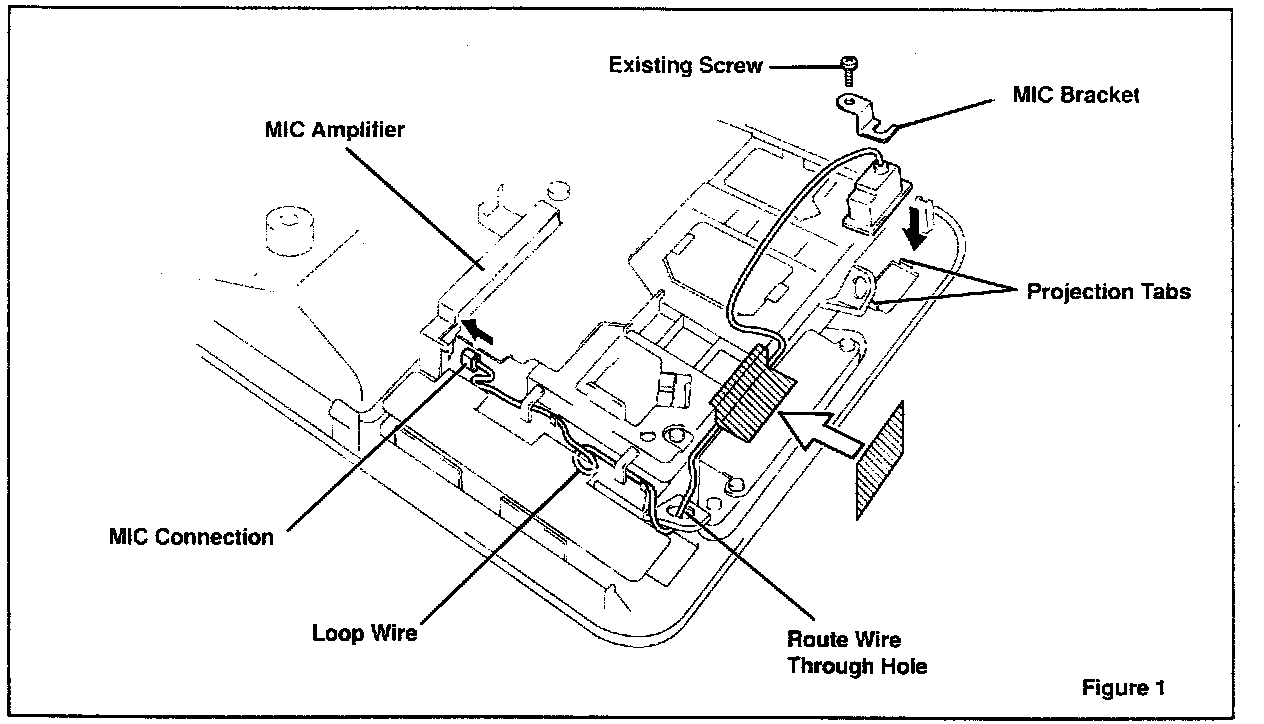 Existing Screw

MIC Bracket

MIC Amplifier

Projection Tabs

MIC Connection

Loop Wire

Route Wire Through Hole

Figure 1