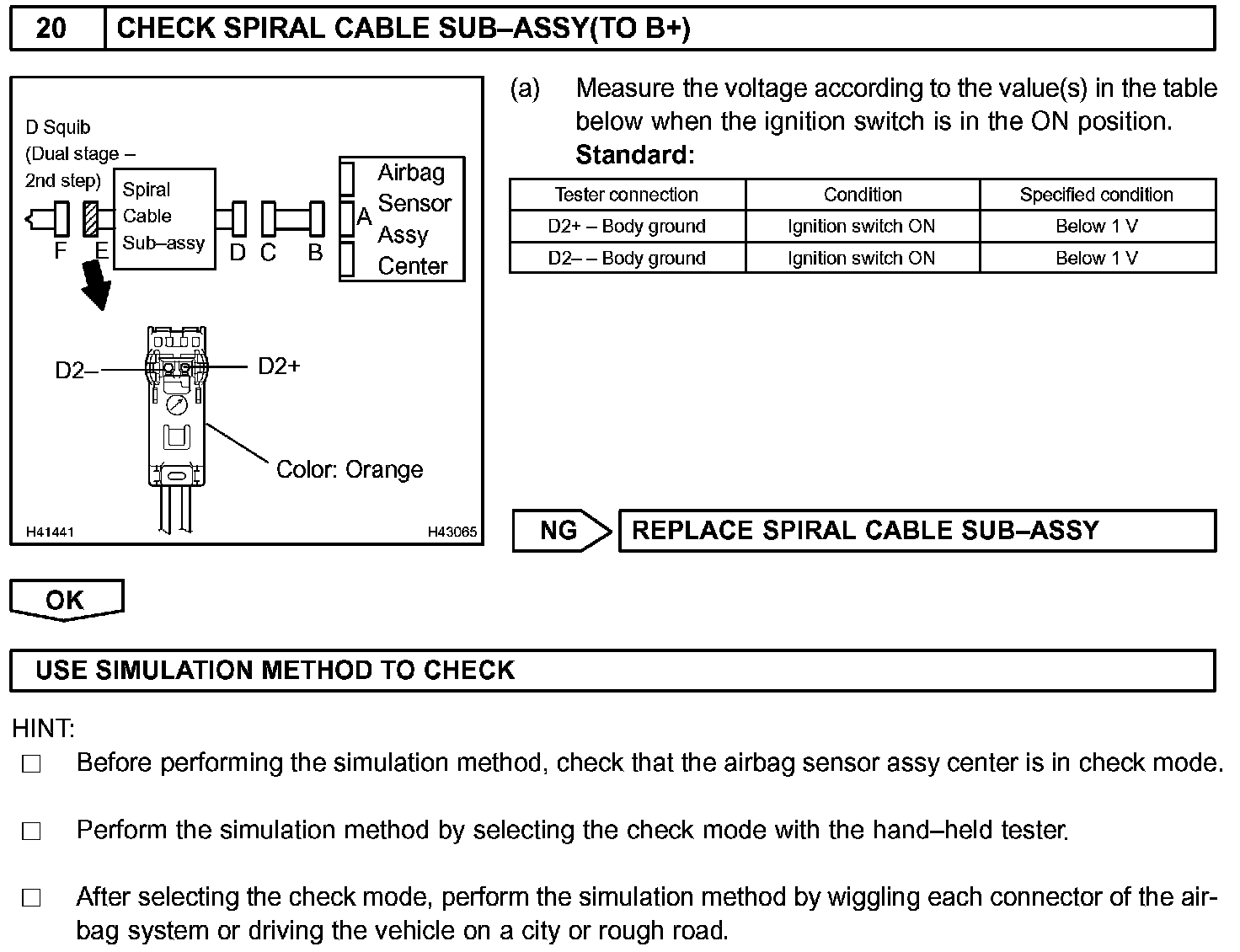 20 CHECK SPIRAL CABLE SUB–ASSY(TO B+)

D Squib (Dual stage – 2nd step)

Spiral Cable Sub–assy

Airbag Sensor Assy Center

F E D C B A

D2– D2+

Color: Orange

H41441 H43065

(a) Measure the voltage according to the value(s) in the table below when the ignition switch is in the ON position.
Standard:

| Tester connection | Condition | Specified condition |
|---|---|---|
| D2+ – Body ground | Ignition switch ON | Below 1 V |
| D2– – Body ground | Ignition switch ON | Below 1 V |

NG REPLACE SPIRAL CABLE SUB–ASSY

OK

USE SIMULATION METHOD TO CHECK

HINT:
□ Before performing the simulation method, check that the airbag sensor assy center is in check mode.

□ Perform the simulation method by selecting the check mode with the hand–held tester.

□ After selecting the check mode, perform the simulation method by wiggling each connector of the airbag system or driving the vehicle on a city or rough road.