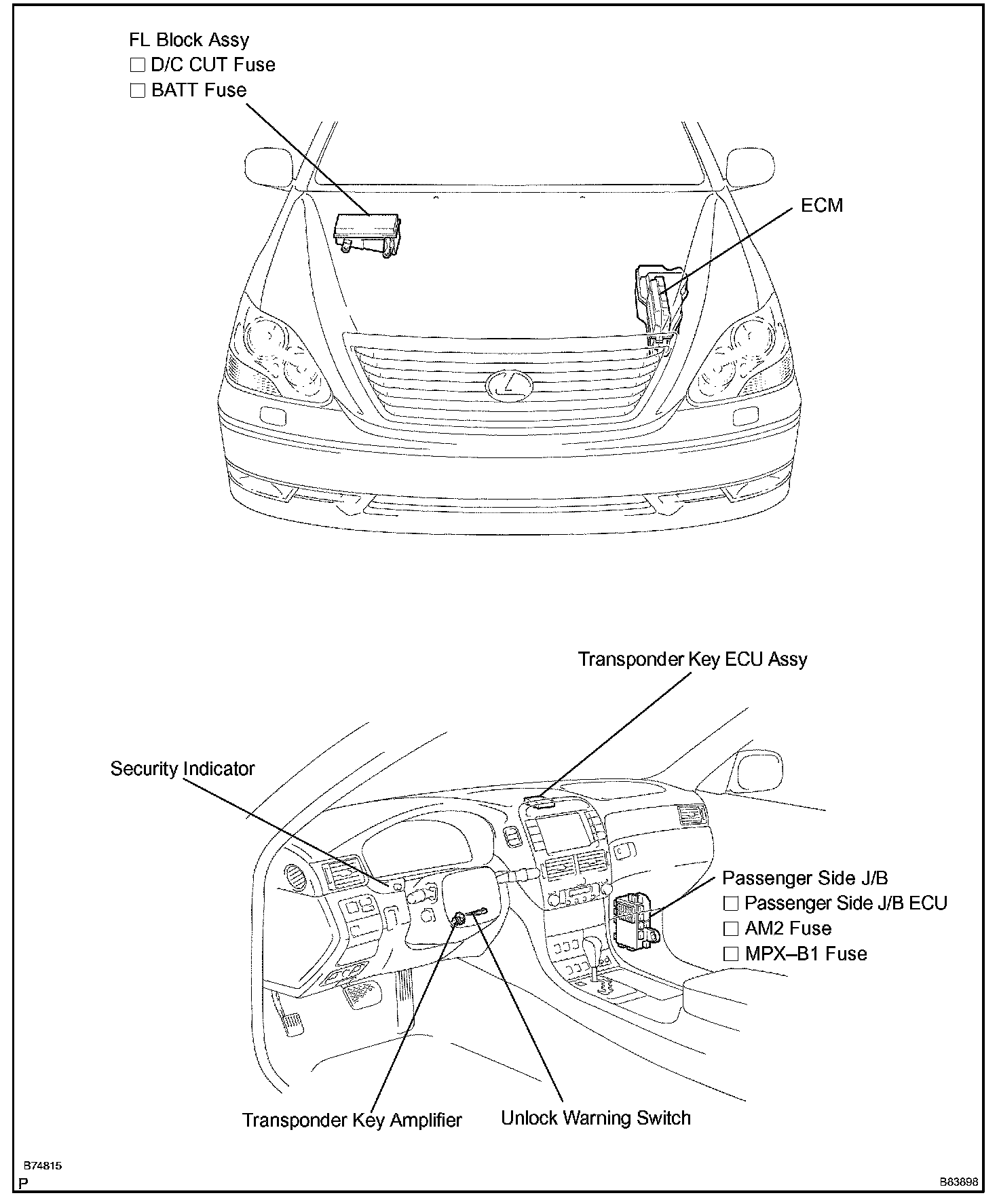 FL Block Assy
☐ D/C CUT Fuse
☐ BATT Fuse

ECM

Transponder Key ECU Assy

Security Indicator

Passenger Side J/B
☐ Passenger Side J/B ECU
☐ AM2 Fuse
☐ MPX–B1 Fuse

Transponder Key Amplifier

Unlock Warning Switch

B74815
P

B83898