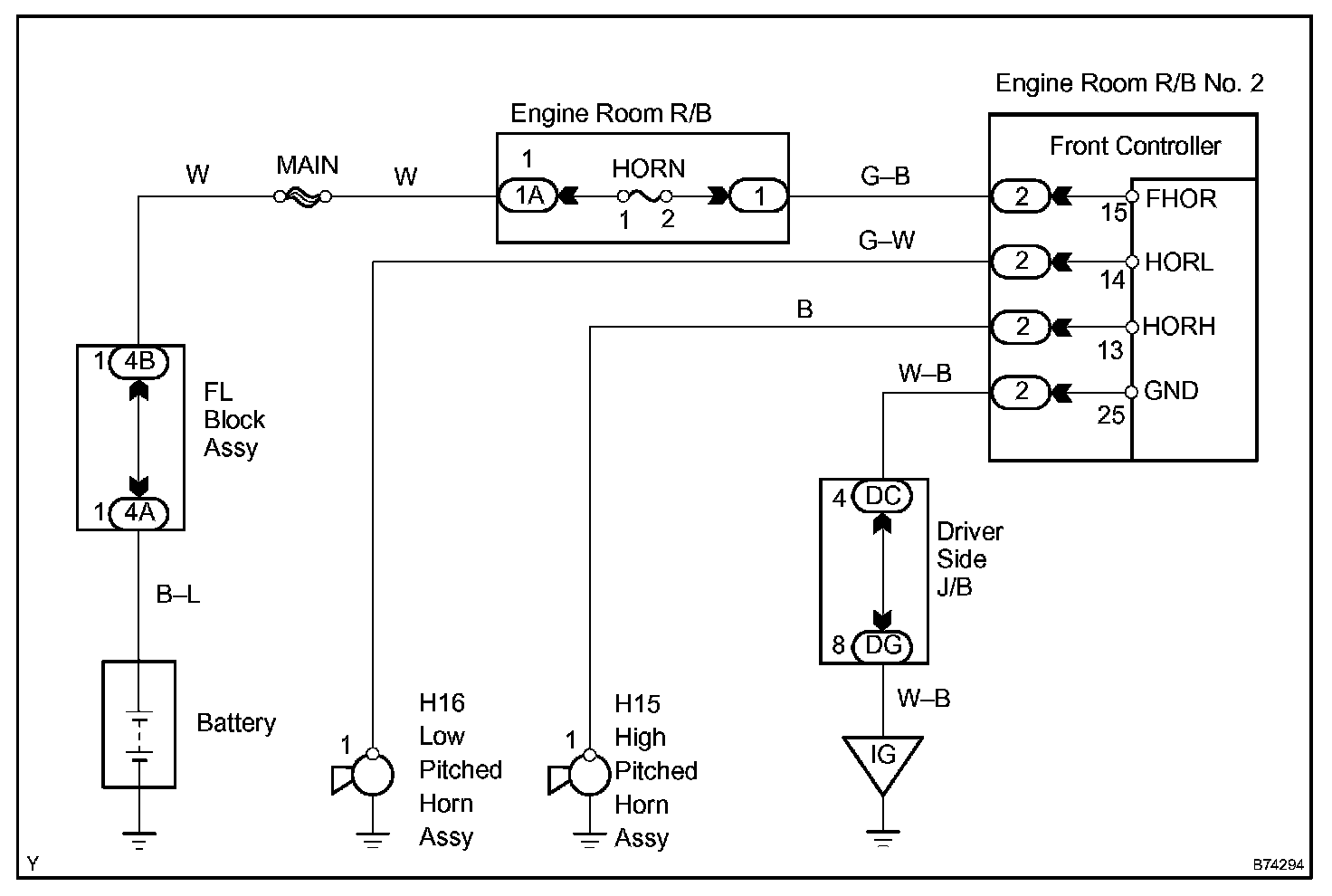 Engine Room R/B No. 2

Engine Room R/B

Front Controller

W

MAIN

W

1

1A

HORN

1

2

1

G–B

2

15

FHOR

G–W

2

14

HORL

B

2

13

HORH

W–B

2

25

GND

1

4B

FL Block Assy

1

4A

B–L

Battery

4

DC

Driver Side J/B

8

DG

W–B

IG

1

H16 Low Pitched Horn Assy

1

H15 High Pitched Horn Assy

Y

B74294