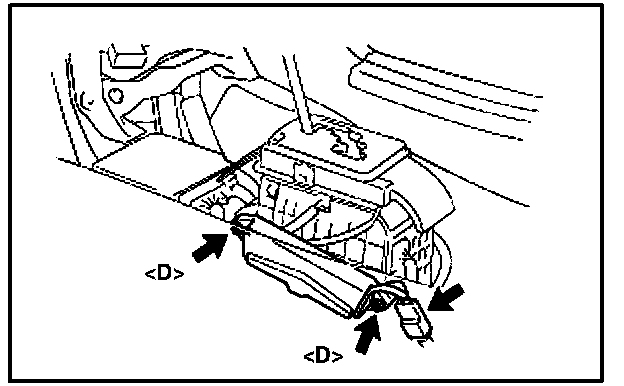 <D>

<D>