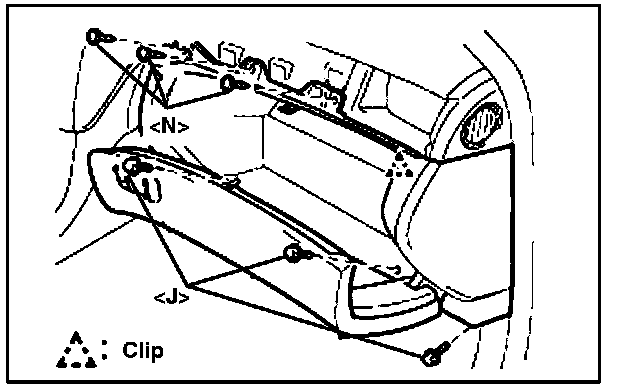 <N>
<J>
: Clip