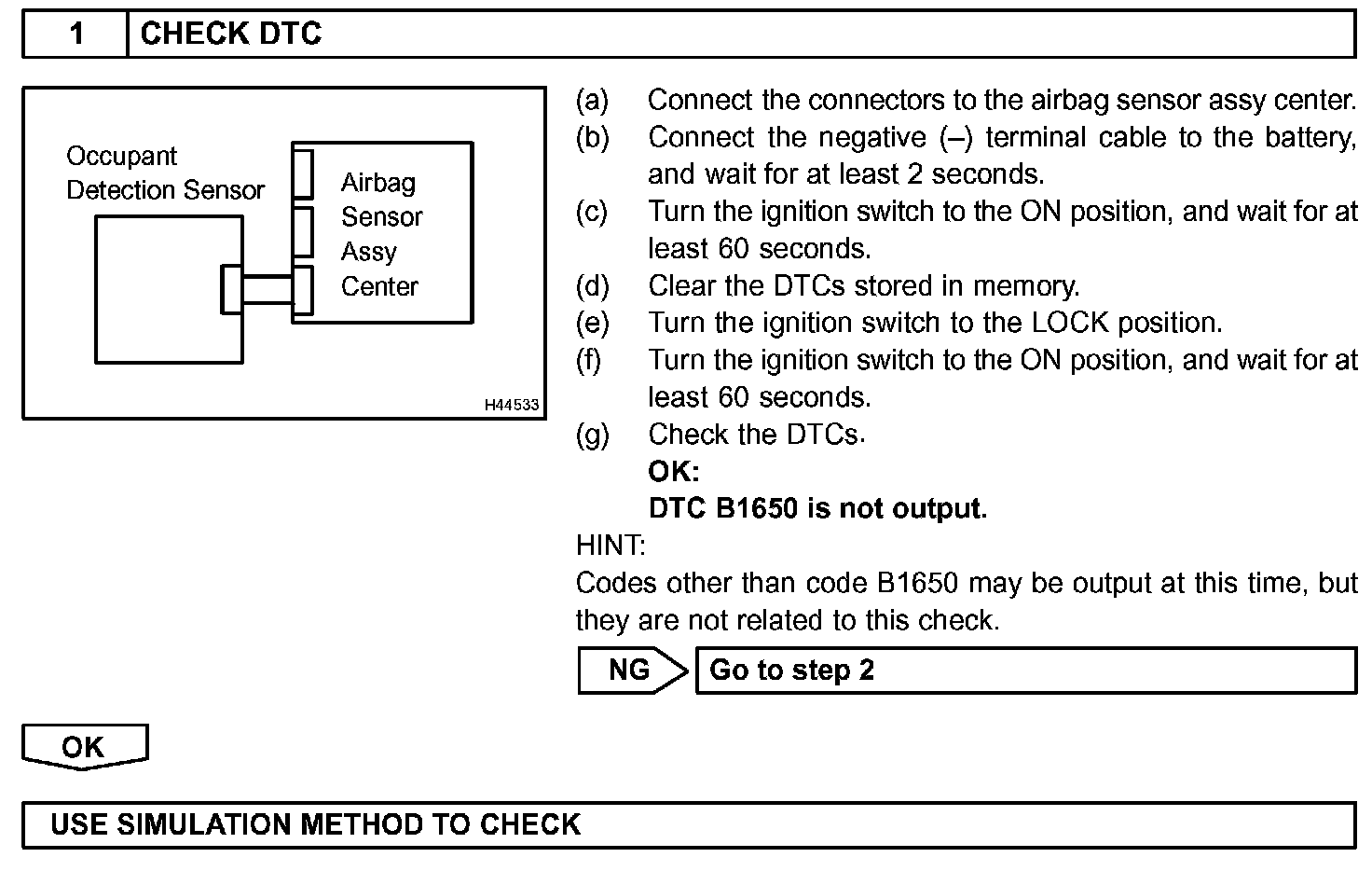 1 CHECK DTC

Occupant Detection Sensor

Airbag Sensor Assy Center

H44533

(a) Connect the connectors to the airbag sensor assy center.
(b) Connect the negative (–) terminal cable to the battery, and wait for at least 2 seconds.
(c) Turn the ignition switch to the ON position, and wait for at least 60 seconds.
(d) Clear the DTCs stored in memory.
(e) Turn the ignition switch to the LOCK position.
(f) Turn the ignition switch to the ON position, and wait for at least 60 seconds.
(g) Check the DTCs.
OK:
DTC B1650 is not output.

HINT:
Codes other than code B1650 may be output at this time, but they are not related to this check.

NG Go to step 2

OK

USE SIMULATION METHOD TO CHECK