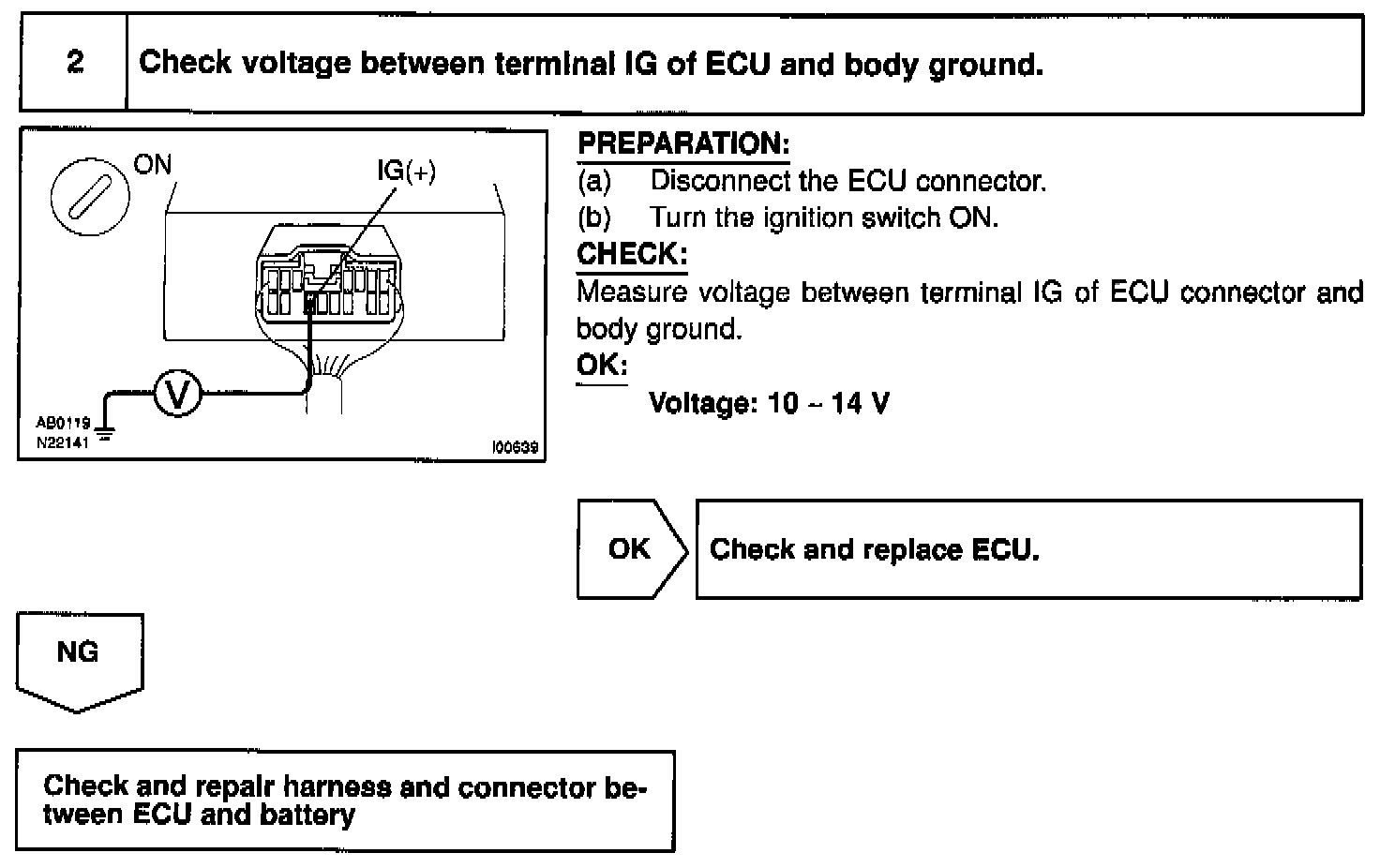 2

Check voltage between terminal IG of ECU and body ground.

ON

IG(+)

V

AB0119
N22141

I00639

PREPARATION:
(a) Disconnect the ECU connector.
(b) Turn the ignition switch ON.
CHECK:
Measure voltage between terminal IG of ECU connector and body ground.
OK:
Voltage: 10 ~ 14 V

OK

Check and replace ECU.

NG

Check and repair harness and connector between ECU and battery