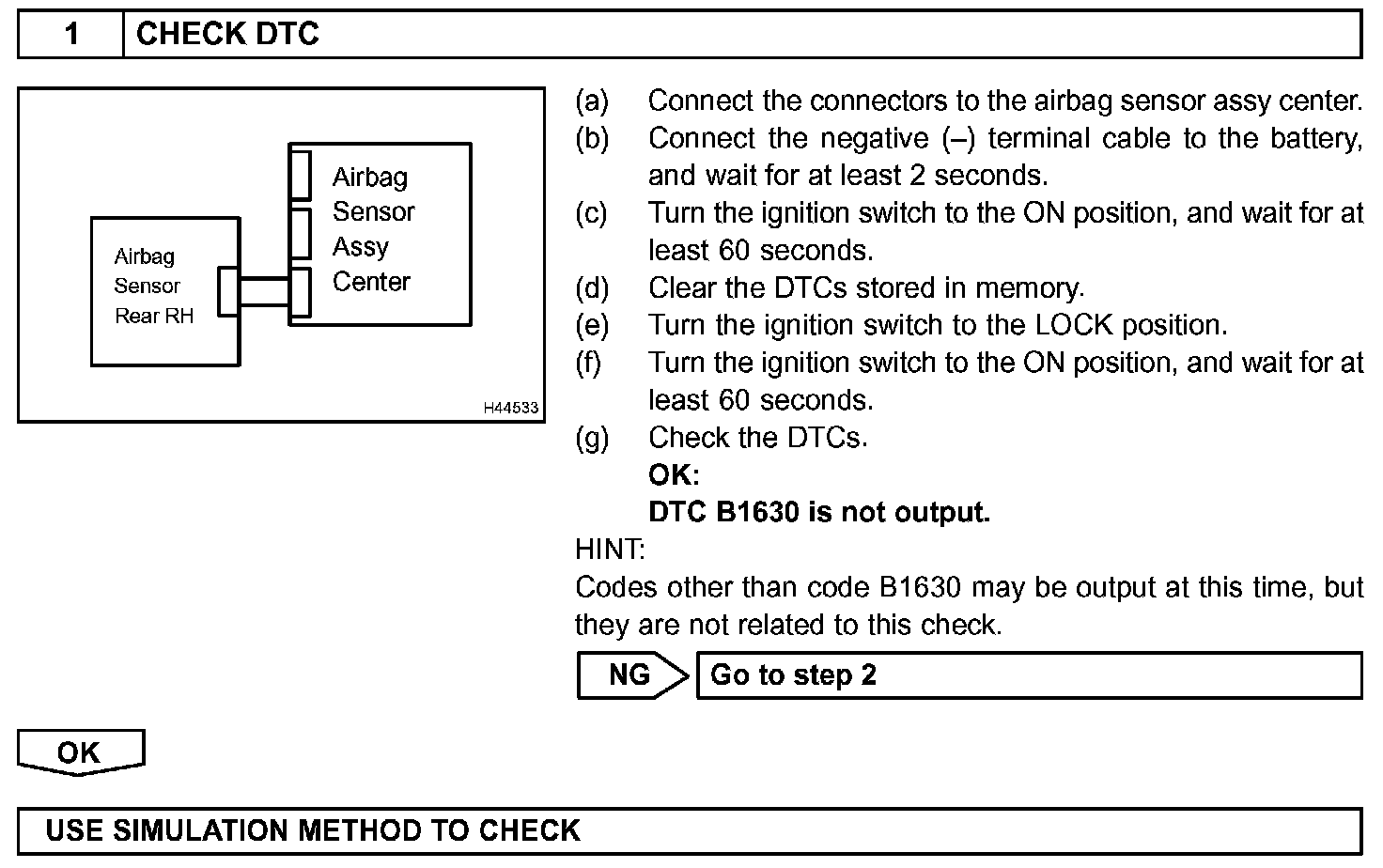 1 CHECK DTC

Airbag Sensor Rear RH

Airbag Sensor Assy Center

H44533

(a) Connect the connectors to the airbag sensor assy center.
(b) Connect the negative (–) terminal cable to the battery, and wait for at least 2 seconds.
(c) Turn the ignition switch to the ON position, and wait for at least 60 seconds.
(d) Clear the DTCs stored in memory.
(e) Turn the ignition switch to the LOCK position.
(f) Turn the ignition switch to the ON position, and wait for at least 60 seconds.
(g) Check the DTCs.
OK:
DTC B1630 is not output.

HINT:
Codes other than code B1630 may be output at this time, but they are not related to this check.

NG Go to step 2

OK

USE SIMULATION METHOD TO CHECK