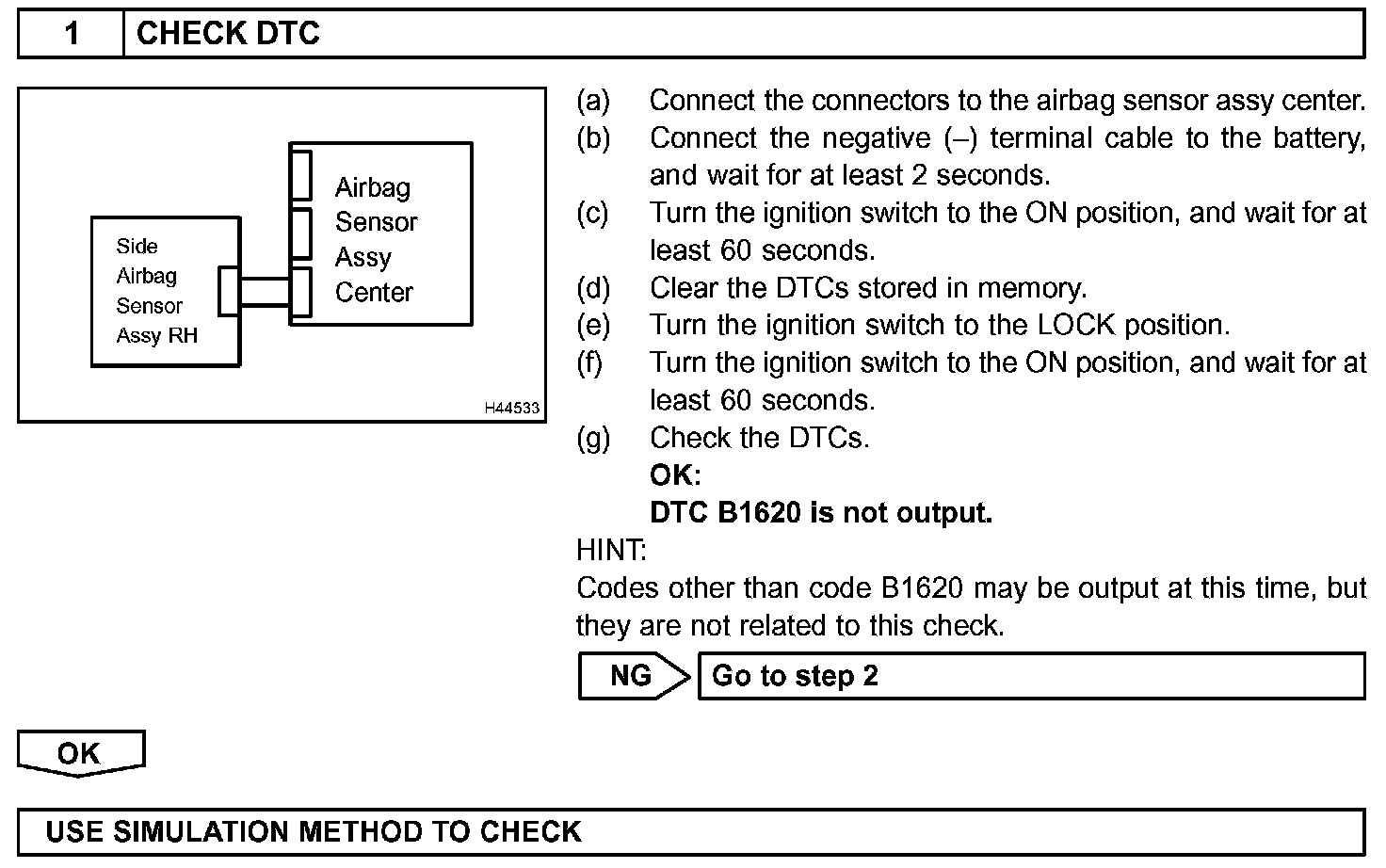 1 CHECK DTC

Side Airbag Sensor Assy RH

Airbag Sensor Assy Center

H44533

(a) Connect the connectors to the airbag sensor assy center.
(b) Connect the negative (–) terminal cable to the battery, and wait for at least 2 seconds.
(c) Turn the ignition switch to the ON position, and wait for at least 60 seconds.
(d) Clear the DTCs stored in memory.
(e) Turn the ignition switch to the LOCK position.
(f) Turn the ignition switch to the ON position, and wait for at least 60 seconds.
(g) Check the DTCs.
OK:
DTC B1620 is not output.

HINT:
Codes other than code B1620 may be output at this time, but they are not related to this check.

NG Go to step 2

OK

USE SIMULATION METHOD TO CHECK