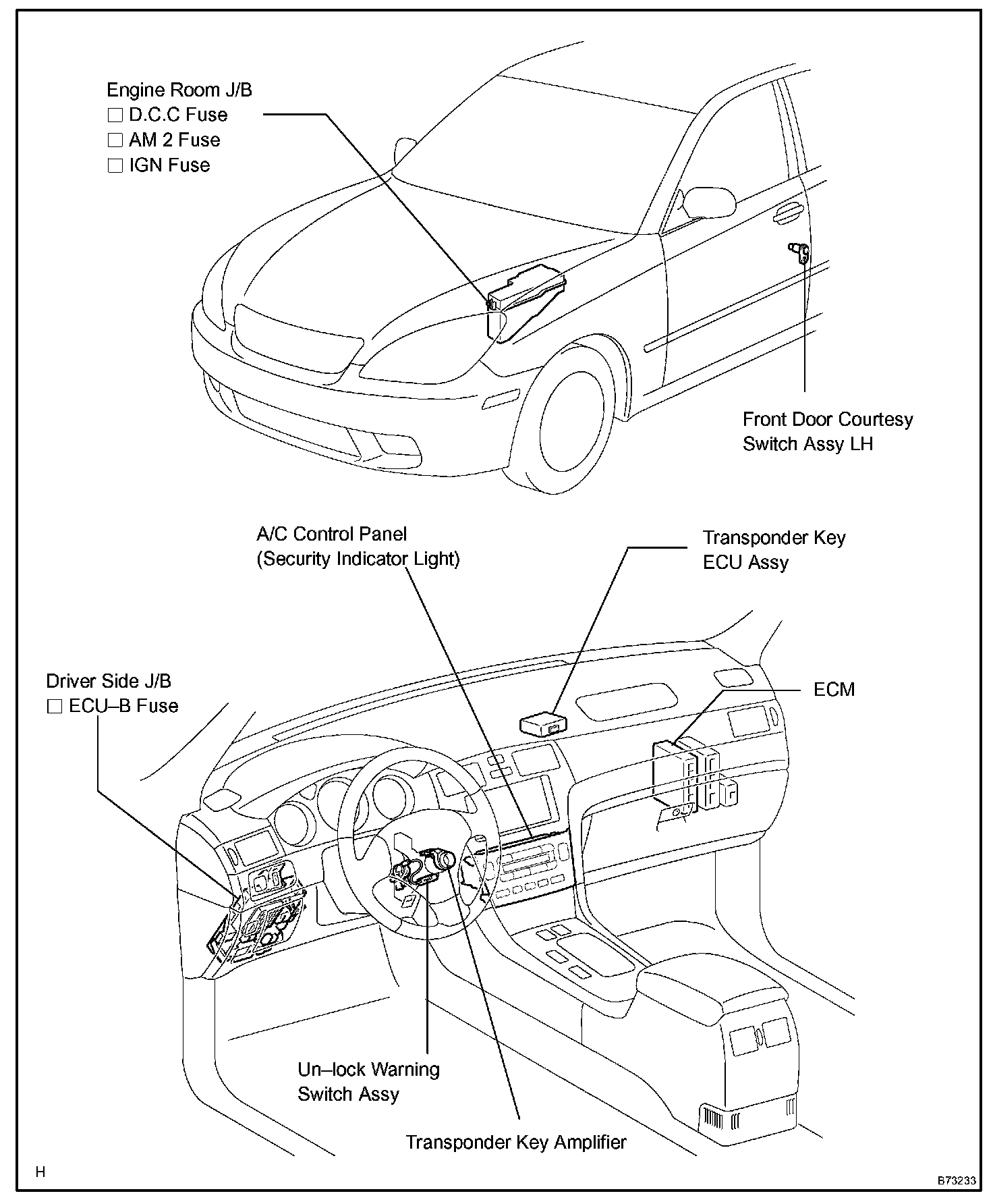 Engine Room J/B
□ D.C.C Fuse
□ AM 2 Fuse
□ IGN Fuse

Front Door Courtesy Switch Assy LH

A/C Control Panel (Security Indicator Light)

Transponder Key ECU Assy

Driver Side J/B
□ ECU–B Fuse

ECM

Un–lock Warning Switch Assy

Transponder Key Amplifier

H

B73233