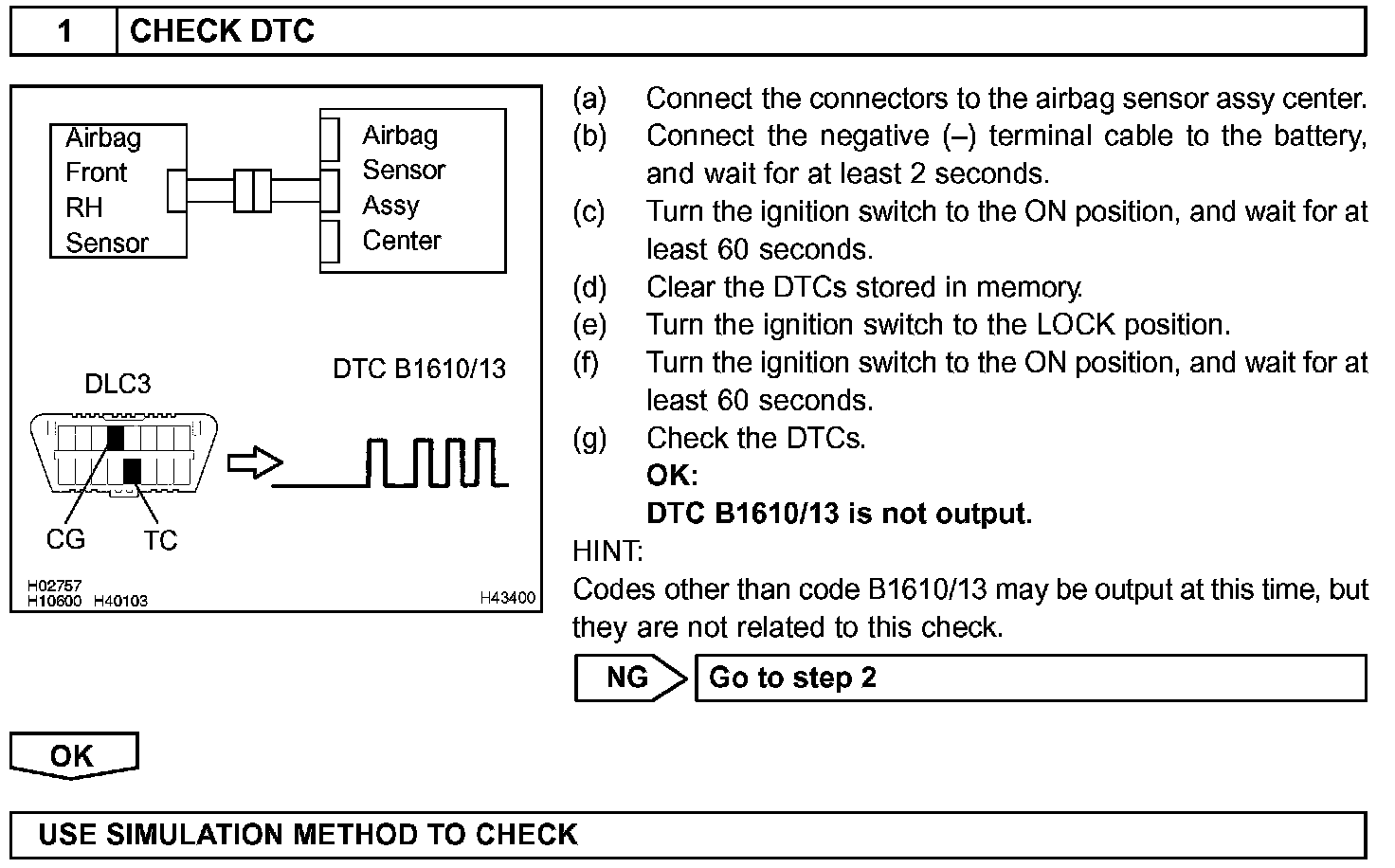 1 CHECK DTC

Airbag Front RH Sensor

Airbag Sensor Assy Center

DLC3

DTC B1610/13

CG TC

H02757
H10600 H40103

H43400

(a) Connect the connectors to the airbag sensor assy center.
(b) Connect the negative (–) terminal cable to the battery, and wait for at least 2 seconds.
(c) Turn the ignition switch to the ON position, and wait for at least 60 seconds.
(d) Clear the DTCs stored in memory.
(e) Turn the ignition switch to the LOCK position.
(f) Turn the ignition switch to the ON position, and wait for at least 60 seconds.
(g) Check the DTCs.
OK:
DTC B1610/13 is not output.

HINT:
Codes other than code B1610/13 may be output at this time, but they are not related to this check.

NG Go to step 2

OK

USE SIMULATION METHOD TO CHECK