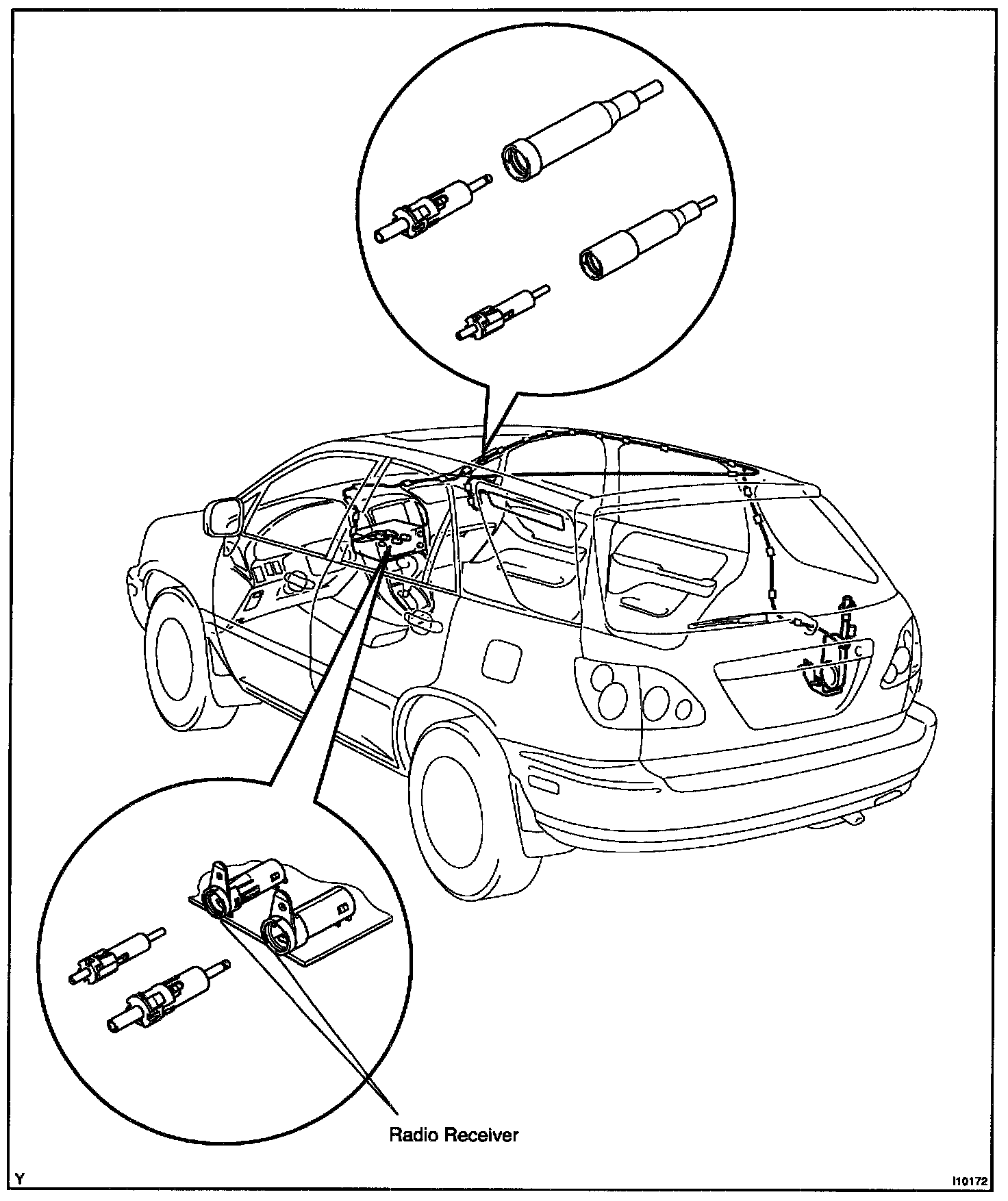 Radio Receiver

Y

I10172