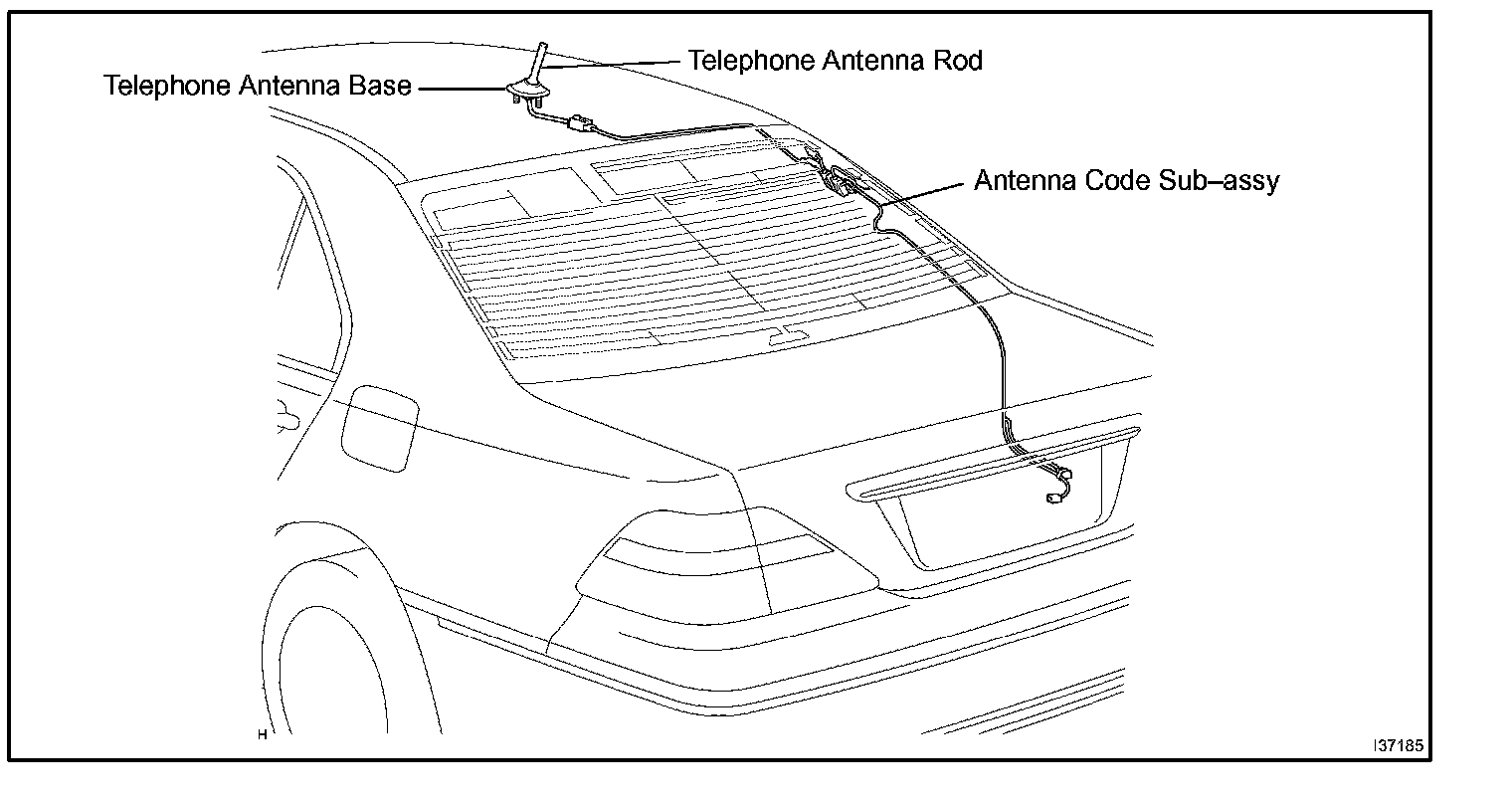 Telephone Antenna Rod
Telephone Antenna Base
Antenna Code Sub–assy
H
I37185